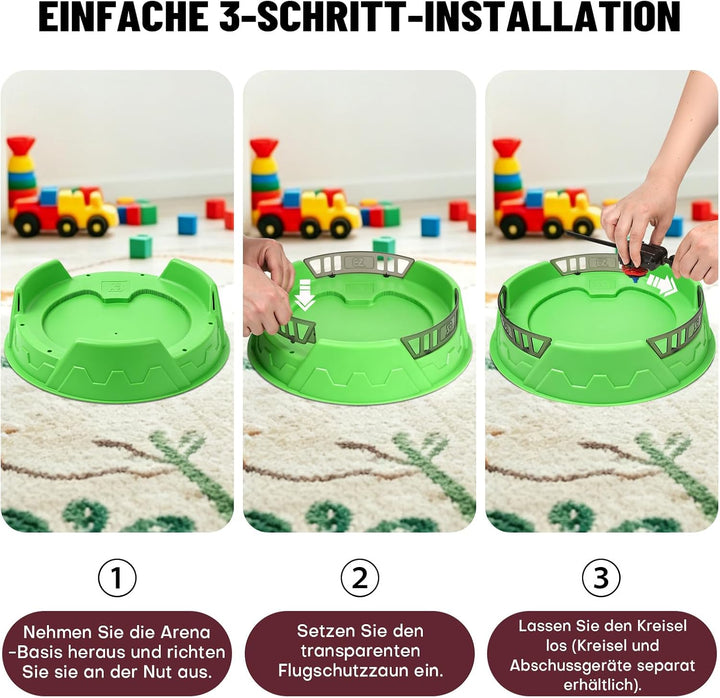 EINFACHE 3-SCHRITT-INSTALLATION

1

Nehmen Sie die Arena -Basis heraus und richten Sie sie an der Nut aus.

2

Setzen Sie den transparenten Flugschutzzaun ein.

3

Lassen Sie den Kreisel los (Kreisel und Abschussgeräte separat erhältlich).