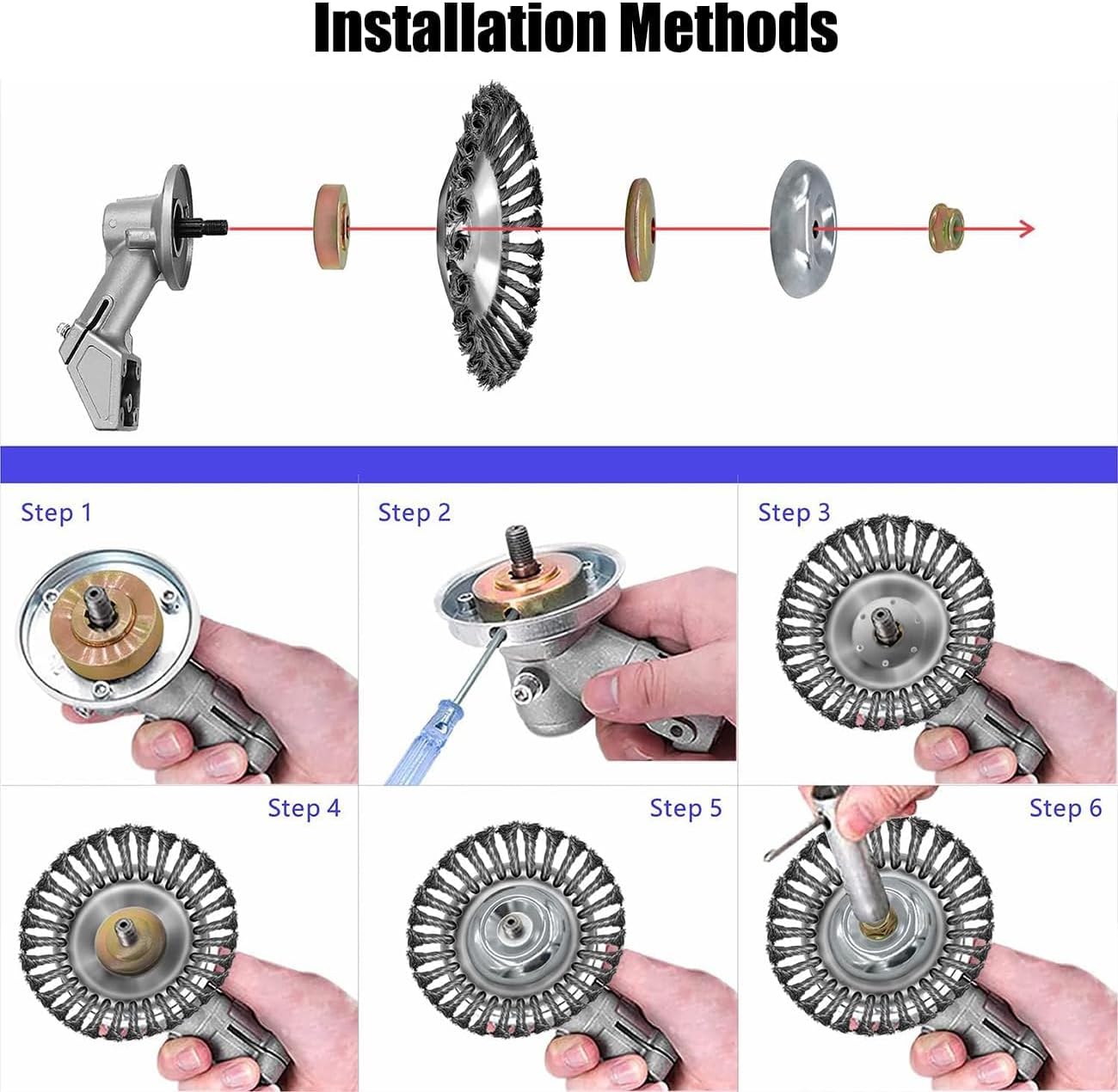 Installation Methods

Step 1

Step 2

Step 3

Step 4

Step 5

Step 6