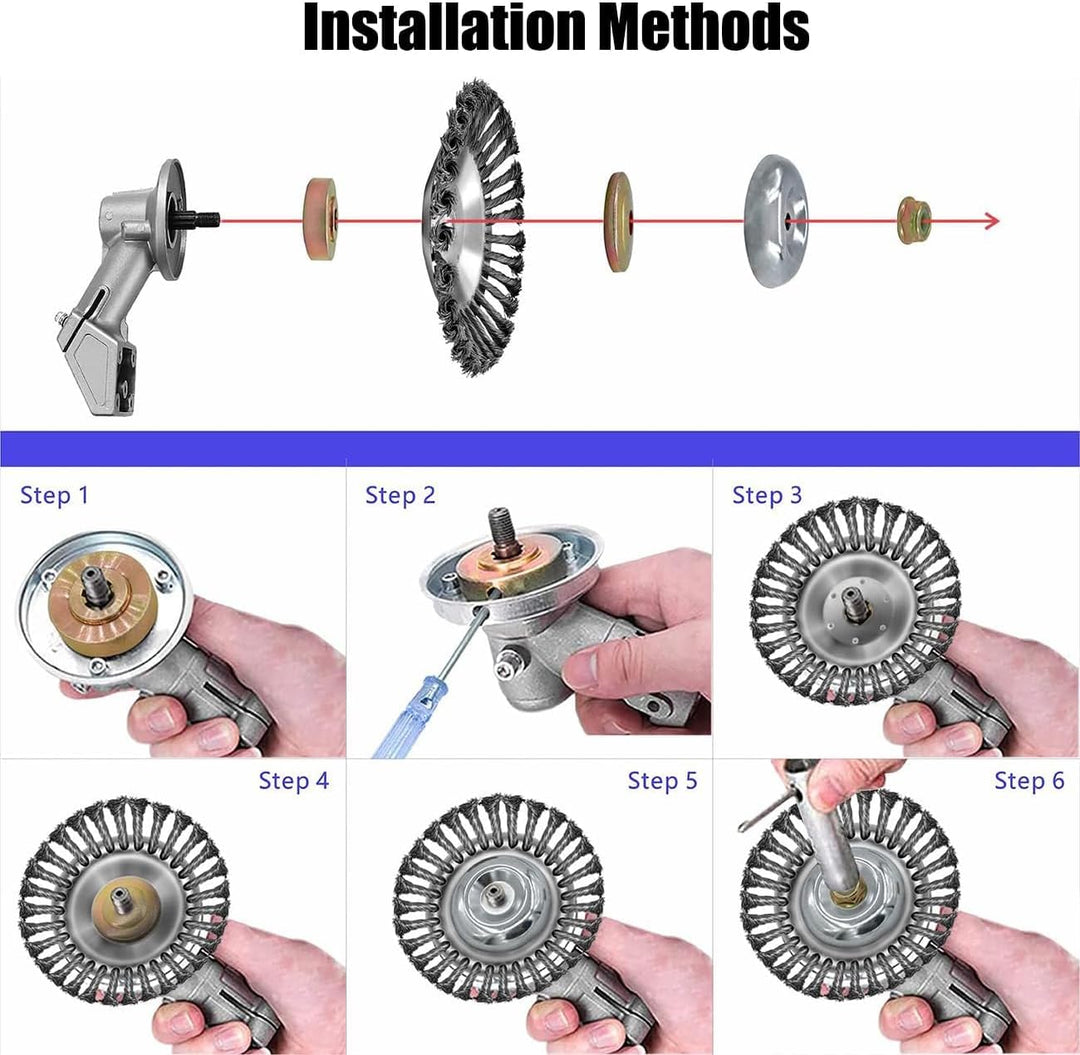 Installation Methods

Step 1

Step 2

Step 3

Step 4

Step 5

Step 6