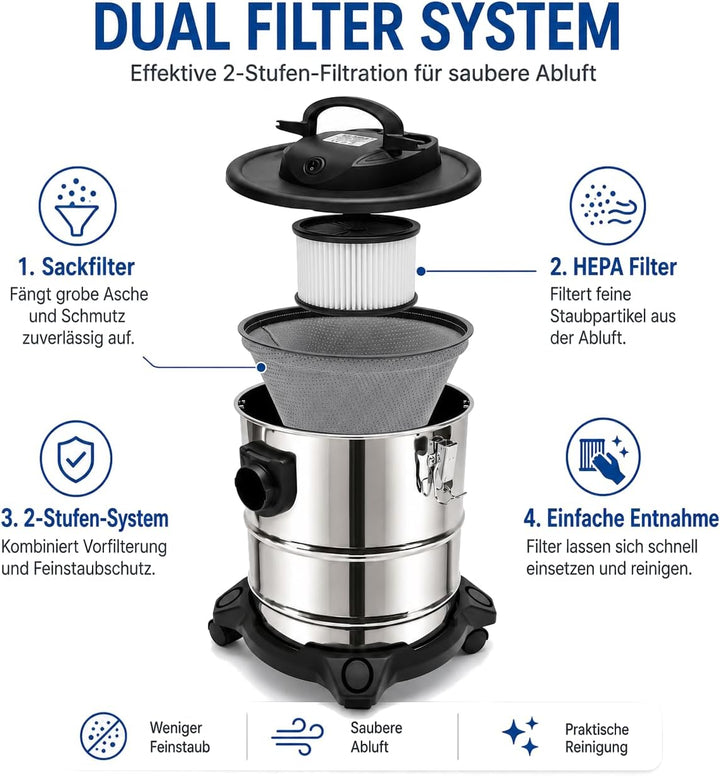 DUAL FILTER SYSTEM
Effektive 2-Stufen-Filtration für saubere Abluft

1. Sackfilter
Fängt grobe Asche und Schmutz zuverlässig auf.

2. HEPA Filter
Filtert feine Staubpartikel aus der Abluft.

3. 2-Stufen-System
Kombiniert Vorfilterung und Feinstaubschutz.

4. Einfache Entnahme
Filter lassen sich schnell einsetzen und reinigen.

Weniger Feinstaub

Saubere Abluft

Praktische Reinigung