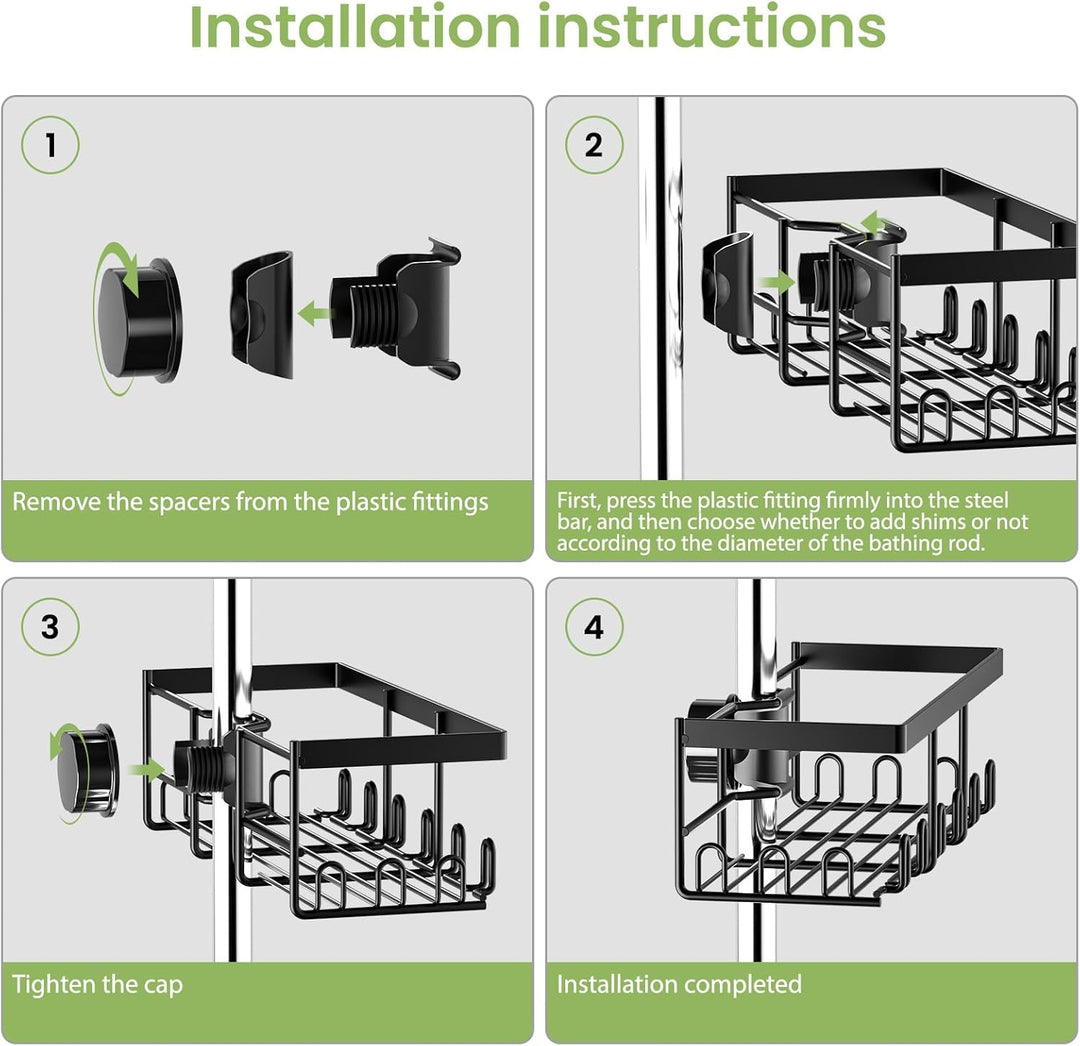 Installation instructions

1

Remove the spacers from the plastic fittings

2

First, press the plastic fitting firmly into the steel bar, and then choose whether to add shims or not according to the diameter of the bathing rod.

3

Tighten the cap

4

Installation completed