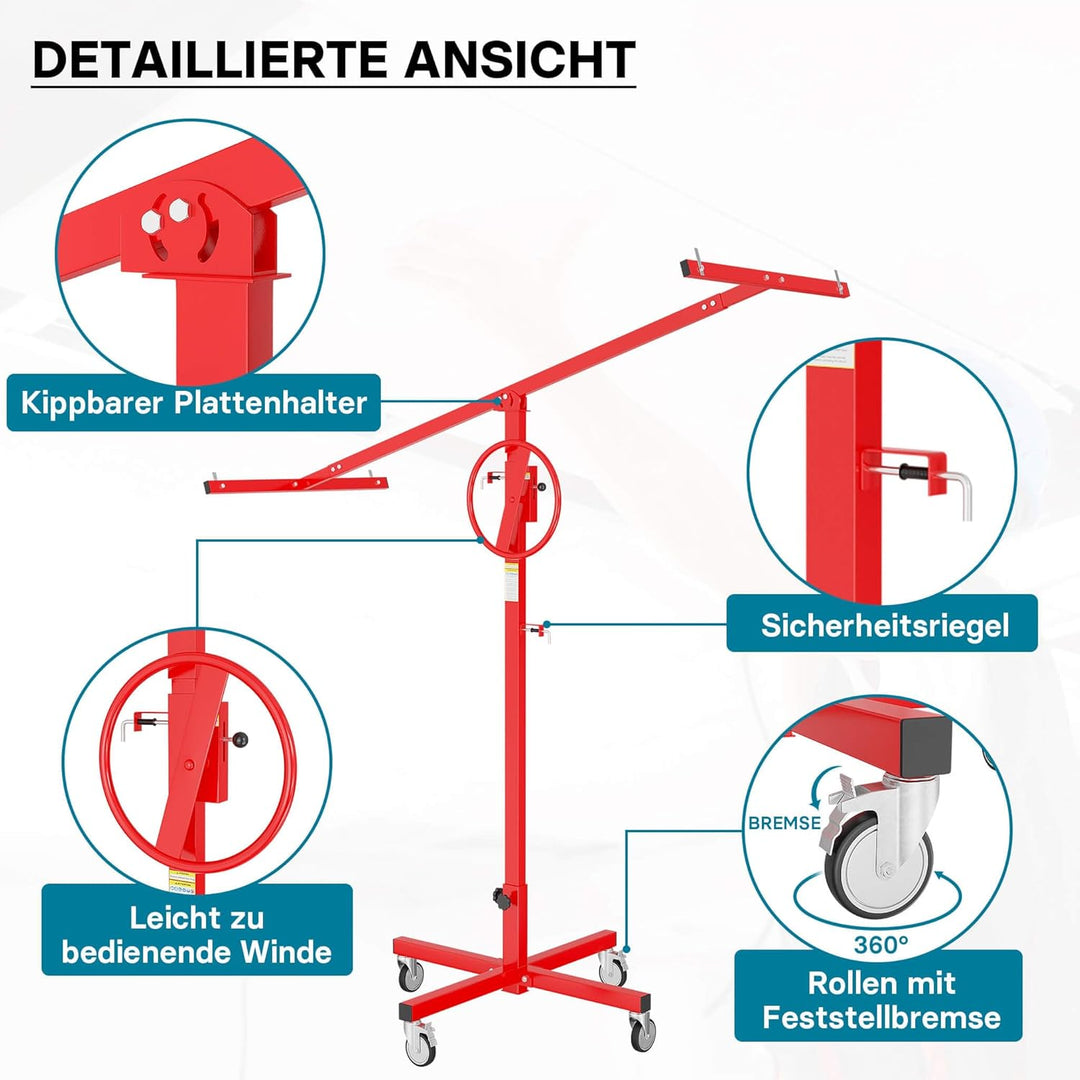 DETAILLIERTE ANSICHT

Kippbarer Plattenhalter

Sicherheitsriegel

Leicht zu bedienende Winde

BREMSE

360°

Rollen mit Feststellbremse