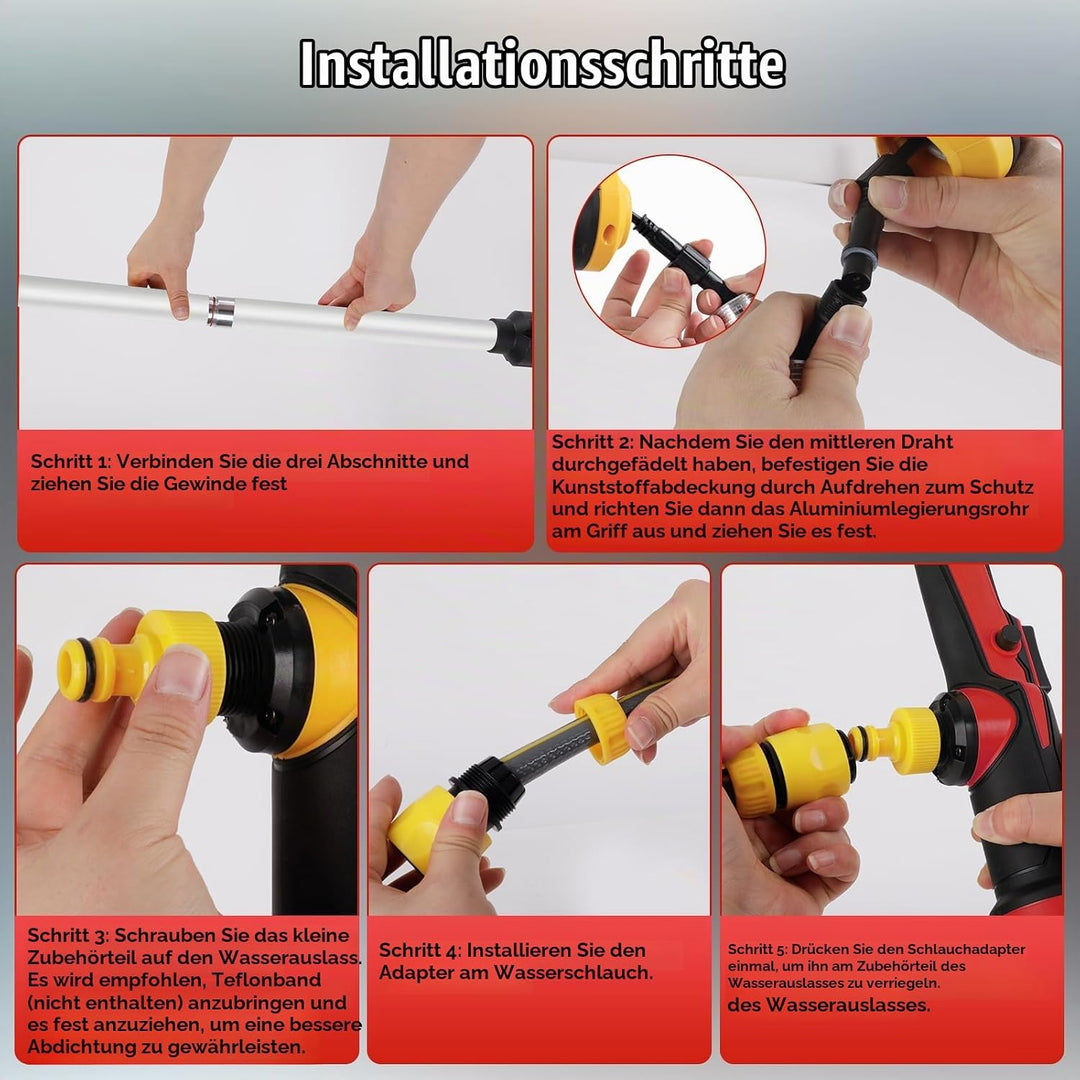 Installationsschritte

Schritt 1: Verbinden Sie die drei Abschnitte und ziehen Sie die Gewinde fest

Schritt 2: Nachdem Sie den mittleren Draht durchgefädelt haben, befestigen Sie die Kunststoffabdeckung durch Aufdrehen zum Schutz und richten Sie dann das Aluminiumlegierungsrohr am Griff aus und ziehen Sie es fest.

Schritt 3: Schrauben Sie das kleine Zubehörteil auf den Wasserauslass. Es wird empfohlen, Teflonband (nicht enthalten) anzubringen und es fest anzuziehen, um eine bessere Abdichtung zu gewährleisten.

Schritt 4: Installieren Sie den Adapter am Wasserschlauch.

Schritt 5: Drücken Sie den Schlauchadapter einmal, um ihn am Zubehörteil des Wasserauslasses zu verriegeln.
des Wasserauslasses.