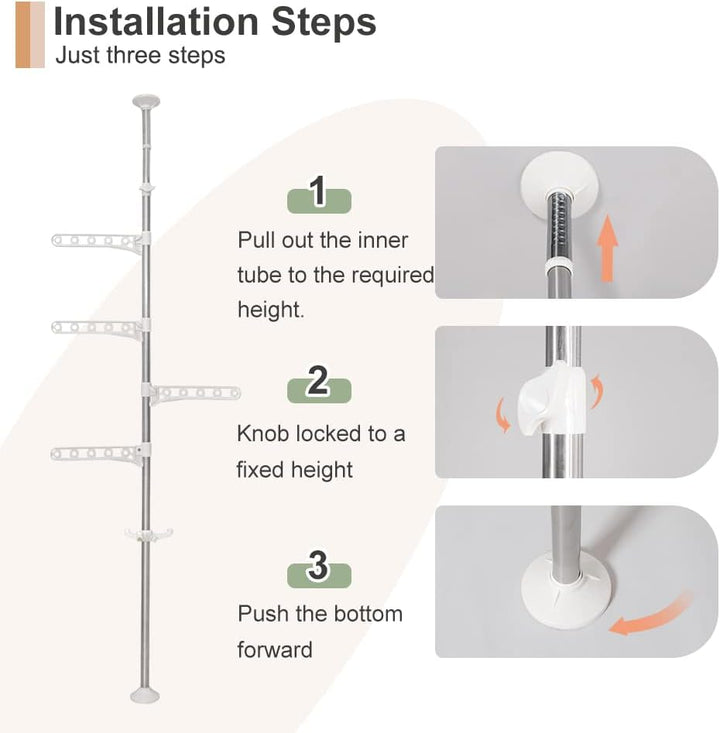 Installation Steps
Just three steps

1
Pull out the inner tube to the required height.

2
Knob locked to a fixed height

3
Push the bottom forward