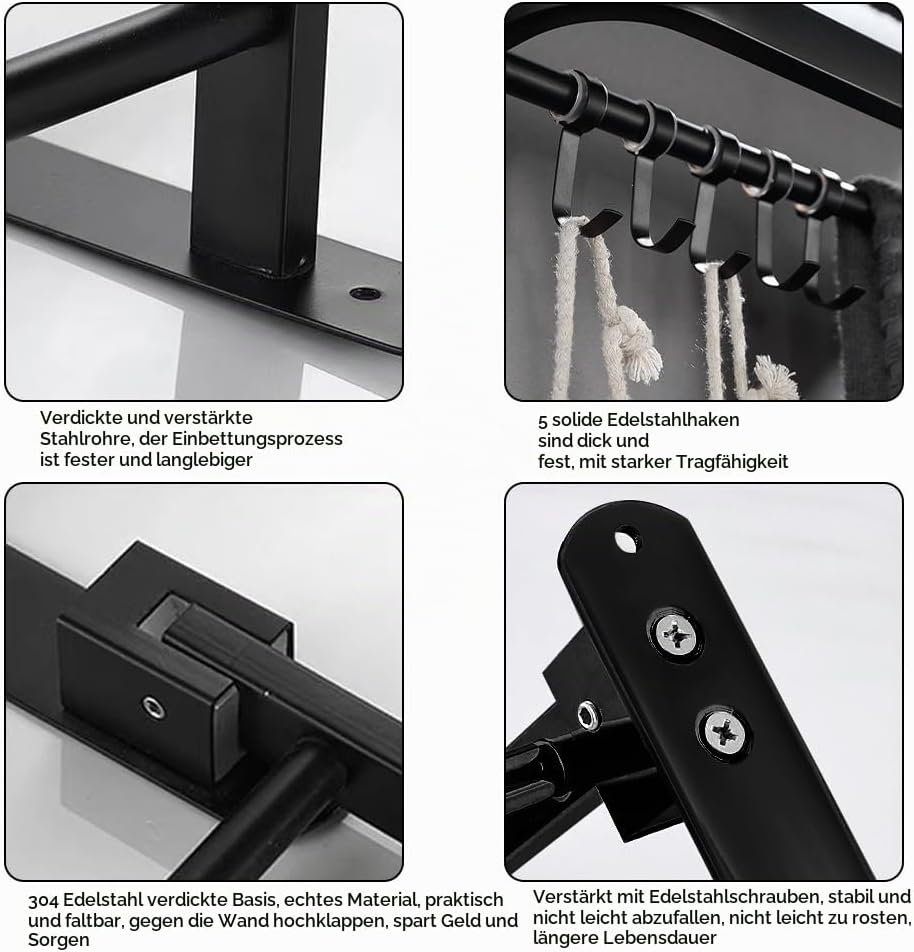 Verdickte und verstärkte Stahlrohre, der Einbettungsprozess ist fester und langlebiger

5 solide Edelstahlhaken sind dick und fest, mit starker Tragfähigkeit

304 Edelstahl verdickte Basis, echtes Material, praktisch und faltbar, gegen die Wand hochklappen, spart Geld und Sorgen

Verstärkt mit Edelstahlschrauben, stabil und nicht leicht abzufallen, nicht leicht zu rosten, längere Lebensdauer