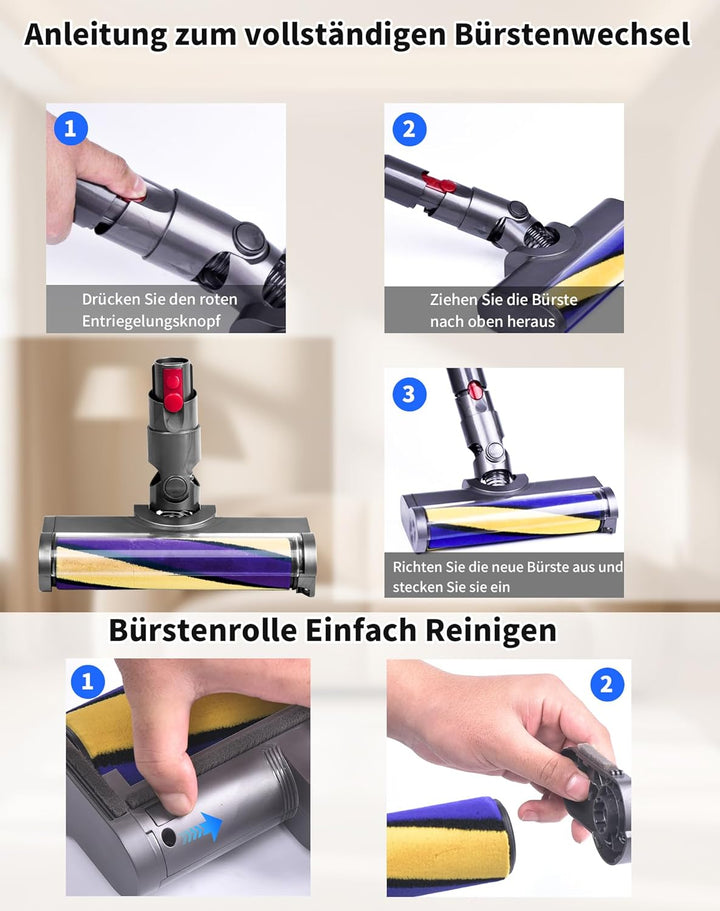 Anleitung zum vollständigen Bürstenwechsel

1
Drücken Sie den roten Entriegelungsknopf

2
Ziehen Sie die Bürste nach oben heraus

3
Richten Sie die neue Bürste aus und stecken Sie sie ein

Bürstenrolle Einfach Reinigen

1

2