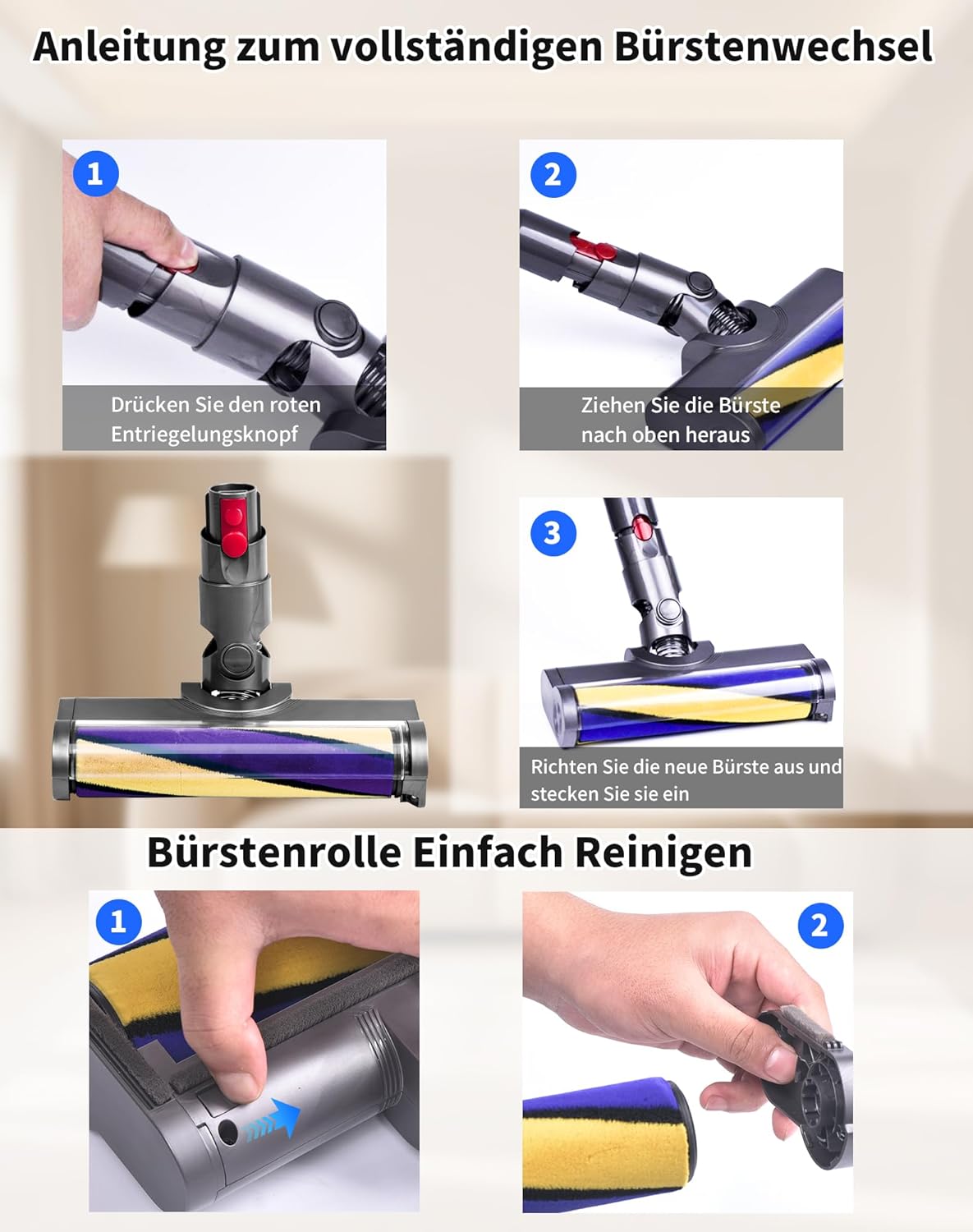 Anleitung zum vollständigen Bürstenwechsel

1

Drücken Sie den roten Entriegelungsknopf

2

Ziehen Sie die Bürste nach oben heraus

3

Richten Sie die neue Bürste aus und stecken Sie sie ein

Bürstenrolle Einfach Reinigen

1

2