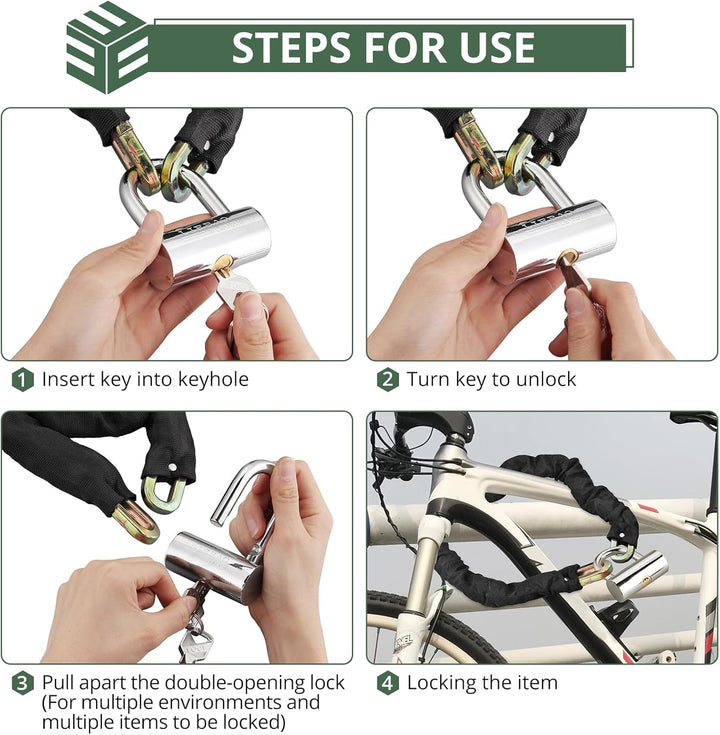 STEPS FOR USE

1 Insert key into keyhole

2 Turn key to unlock

3 Pull apart the double-opening lock (For multiple environments and multiple items to be locked)

4 Locking the item