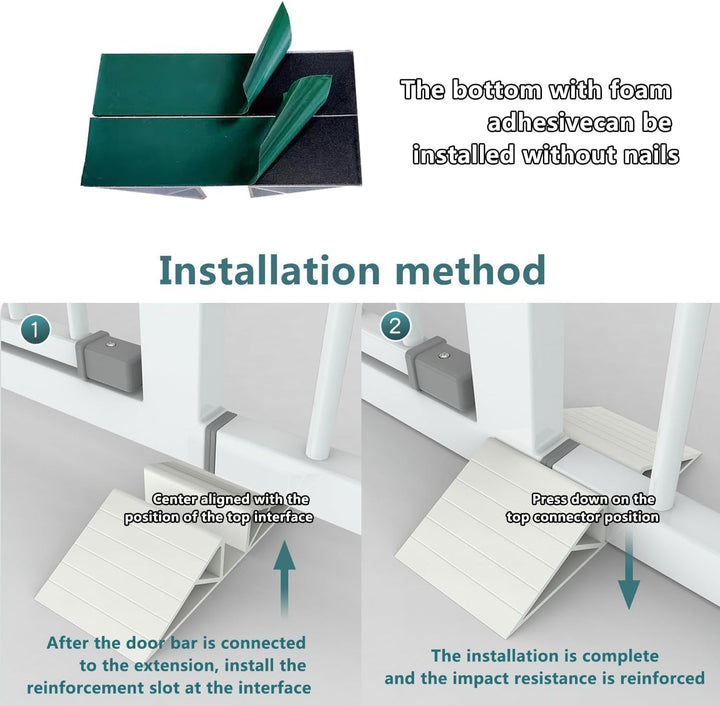 The bottom with foam adhesivecan be installed without nails

Installation method

1

Center aligned with the position of the top interface

After the door bar is connected to the extension, install the reinforcement slot at the interface

2

Press down on the top connector position

The installation is complete and the impact resistance is reinforced