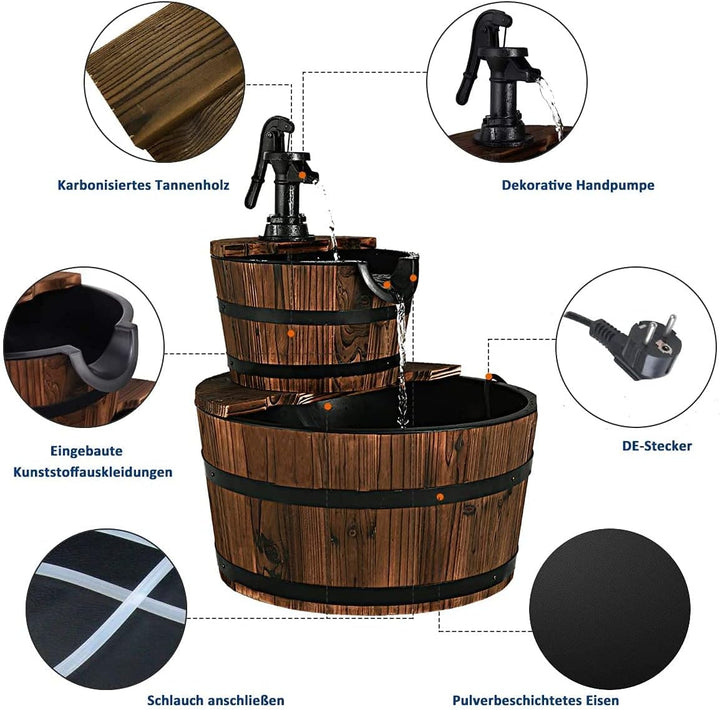 Karbonisiertes Tannenholz

Dekorative Handpumpe

Eingebaute Kunststoffauskleidungen

DE-Stecker

Schlauch anschließen

Pulverbeschichtetes Eisen