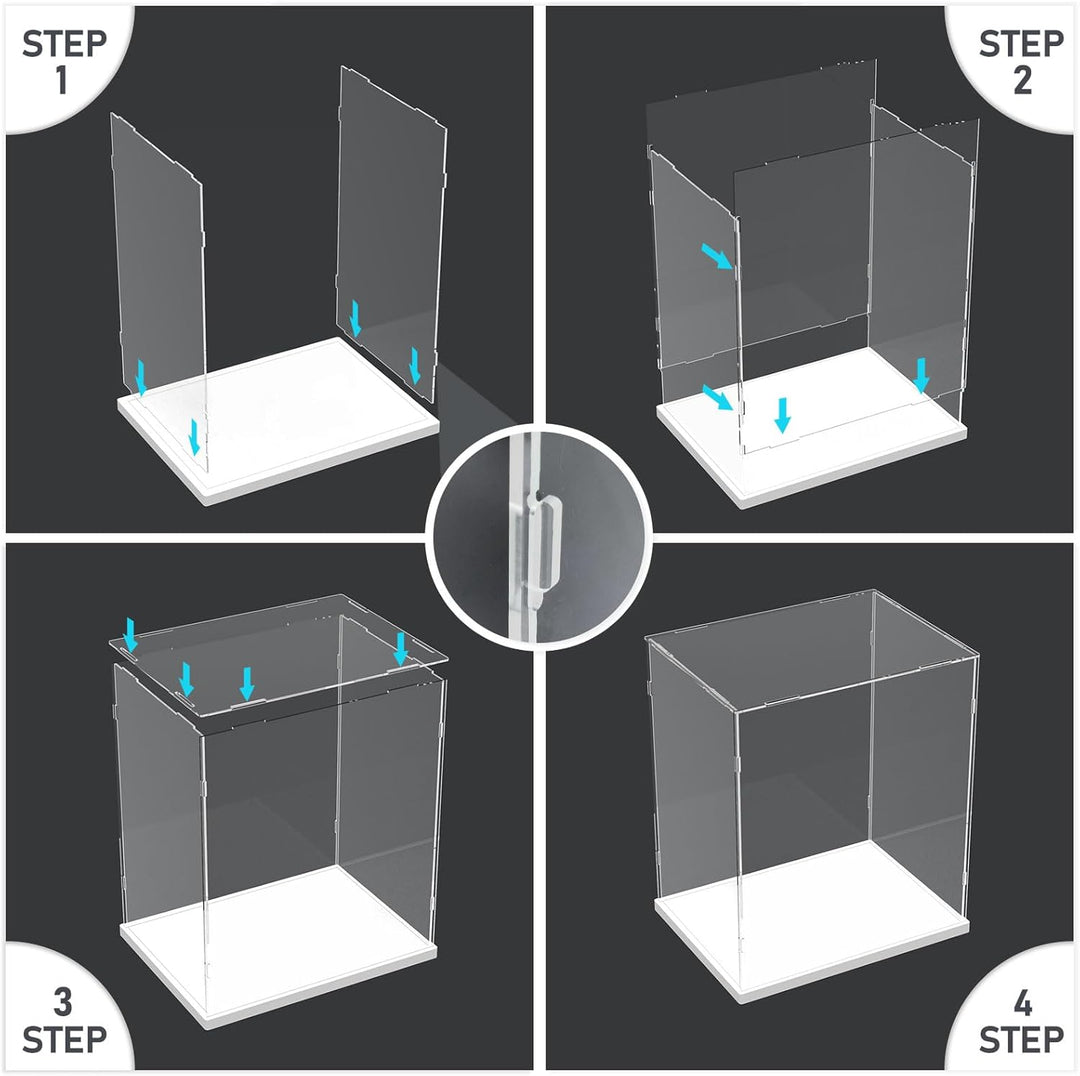 STEP
1

STEP
2

3
STEP

4
STEP