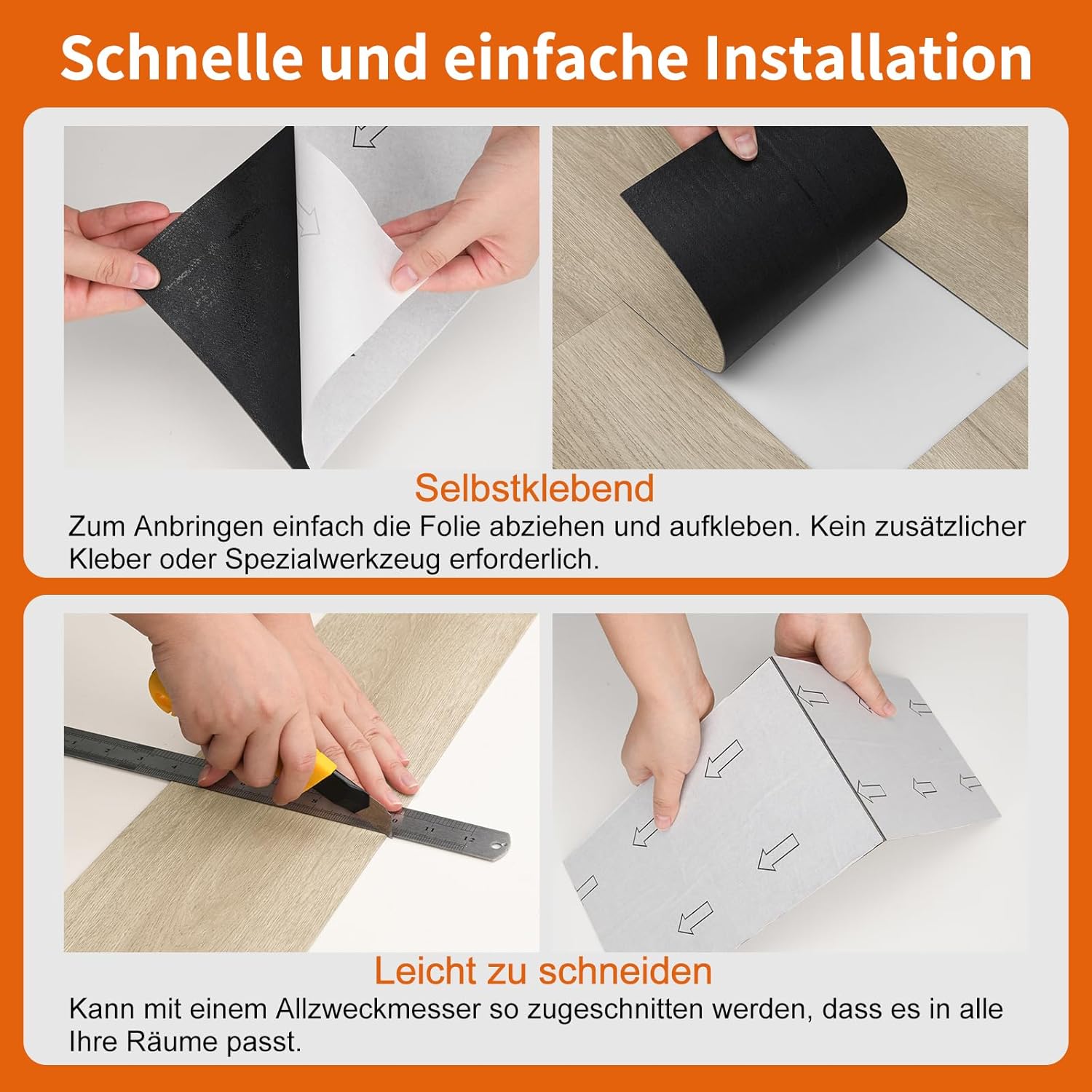 Schnelle und einfache Installation

Selbstklebend

Zum Anbringen einfach die Folie abziehen und aufkleben. Kein zusätzlicher Kleber oder Spezialwerkzeug erforderlich.

Leicht zu schneiden

Kann mit einem Allzweckmesser so zugeschnitten werden, dass es in alle Ihre Räume passt.