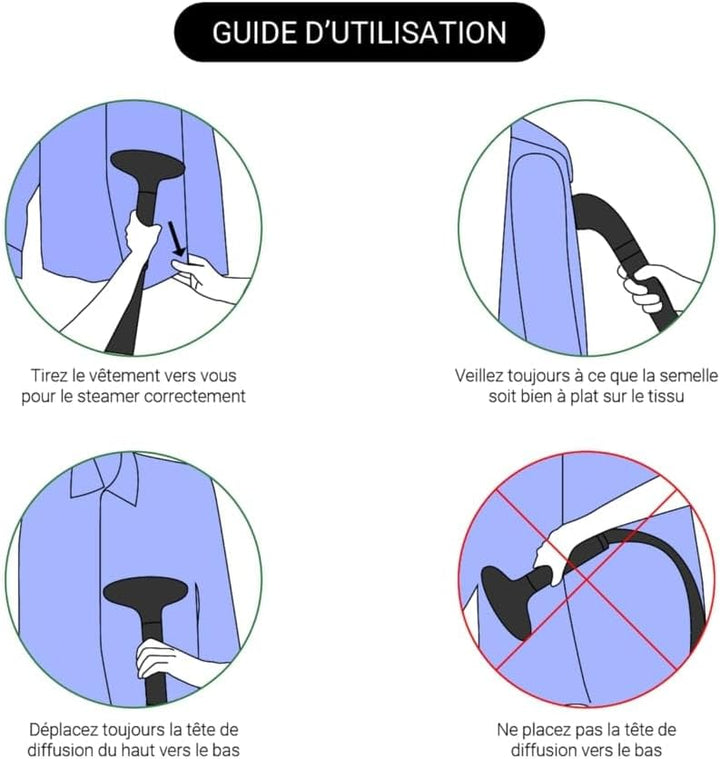 GUIDE D'UTILISATION

Tirez le vêtement vers vous pour le steamer correctement

Veillez toujours à ce que la semelle soit bien à plat sur le tissu

Déplacez toujours la tête de diffusion du haut vers le bas

Ne placez pas la tête de diffusion vers le bas