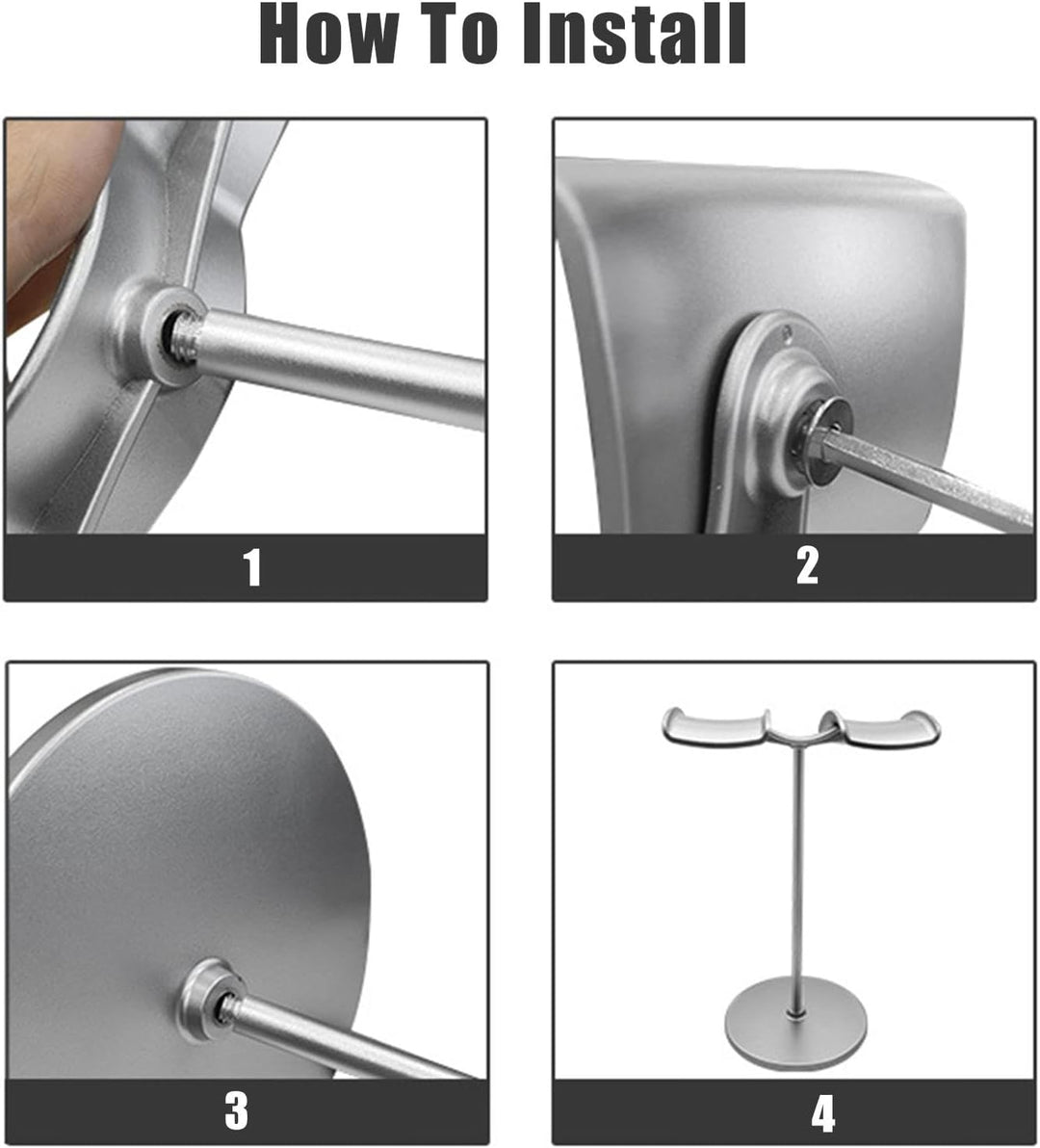 How To Install

1

2

3

4