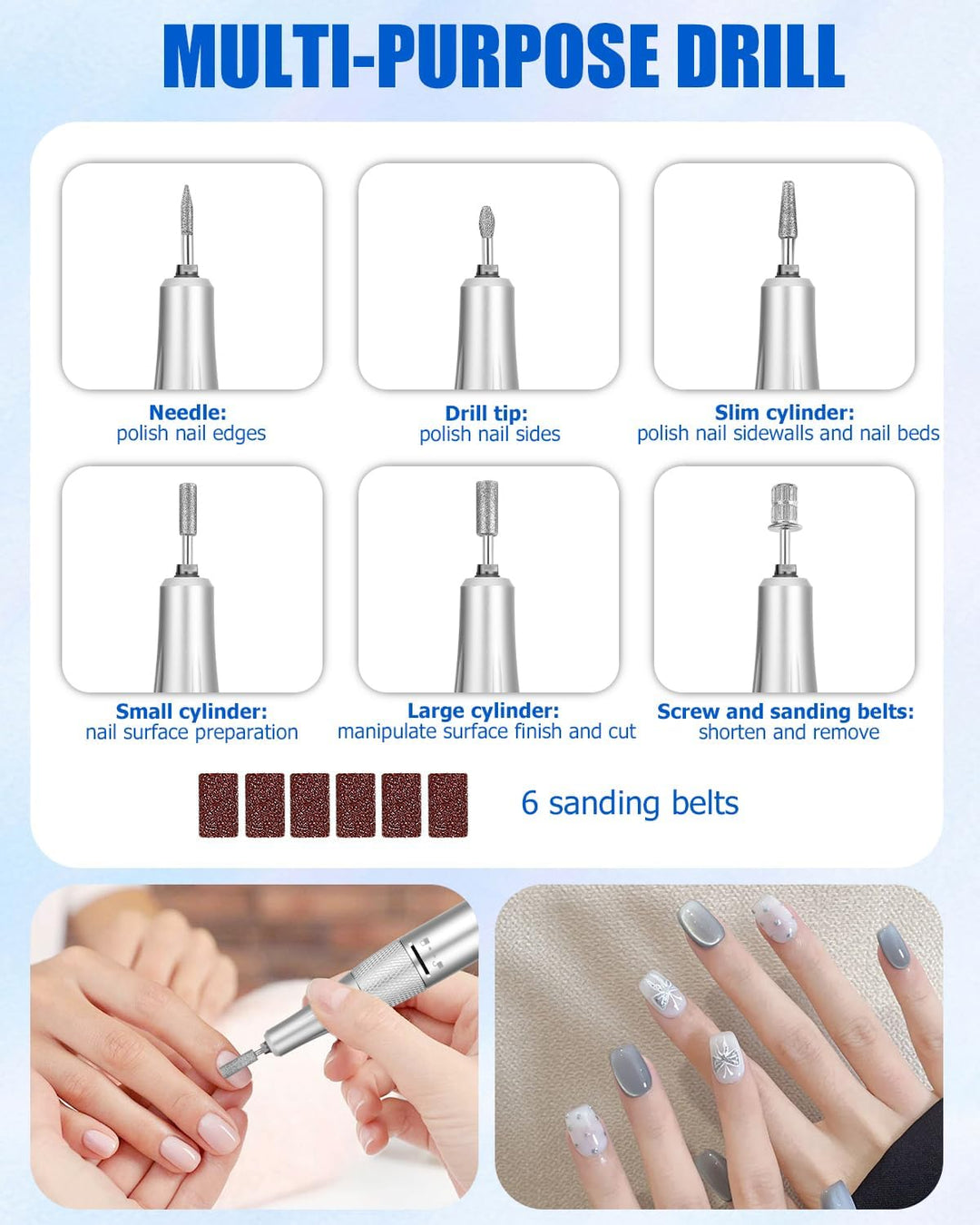 MULTI-PURPOSE DRILL

Needle:
polish nail edges

Drill tip:
polish nail sides

Slim cylinder:
polish nail sidewalls and nail beds

Small cylinder:
nail surface preparation

Large cylinder:
manipulate surface finish and cut

Screw and sanding belts:
shorten and remove

6 sanding belts