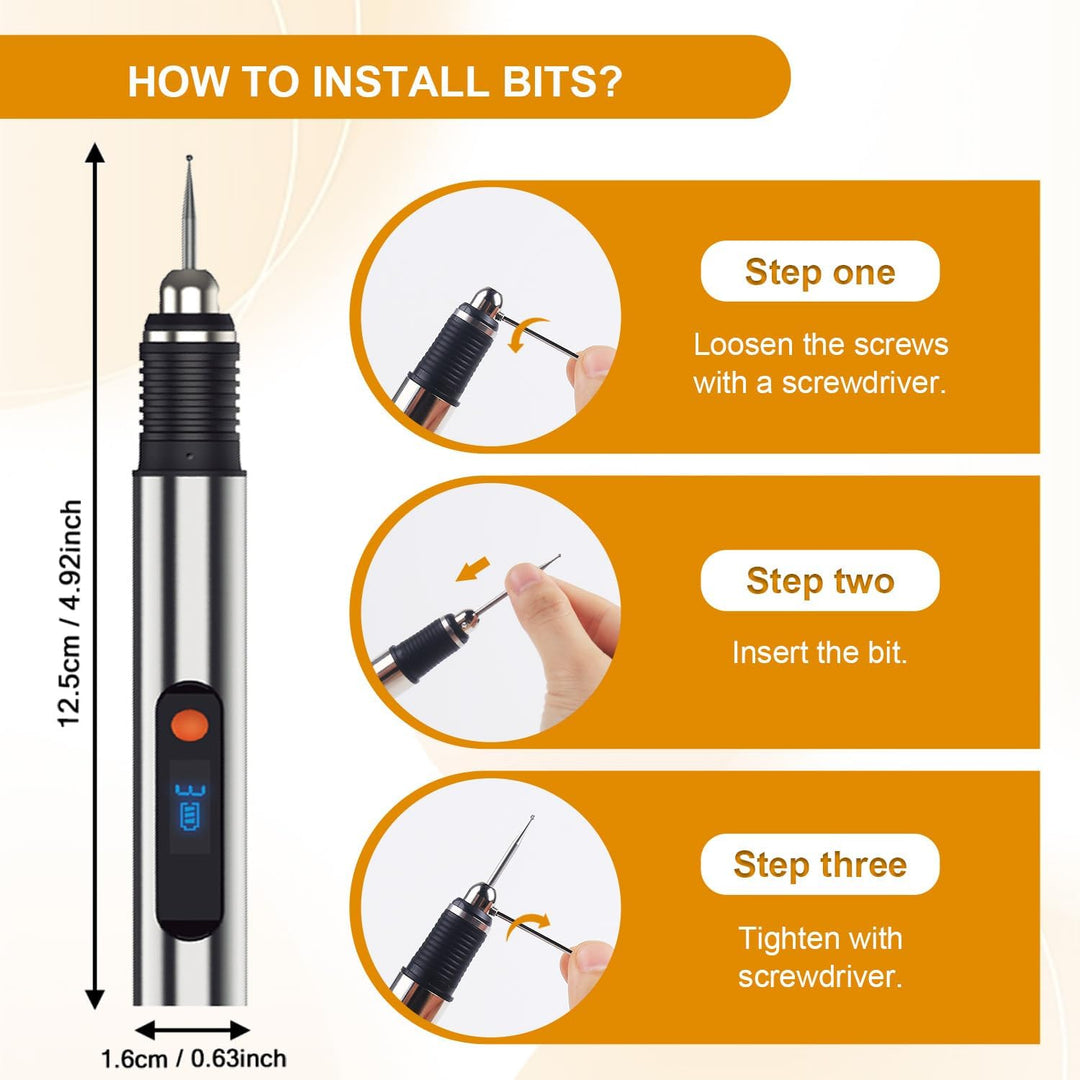 HOW TO INSTALL BITS?

12.5cm / 4.92inch

1.6cm / 0.63inch

Step one

Loosen the screws with a screwdriver.

Step two

Insert the bit.

Step three

Tighten with screwdriver.