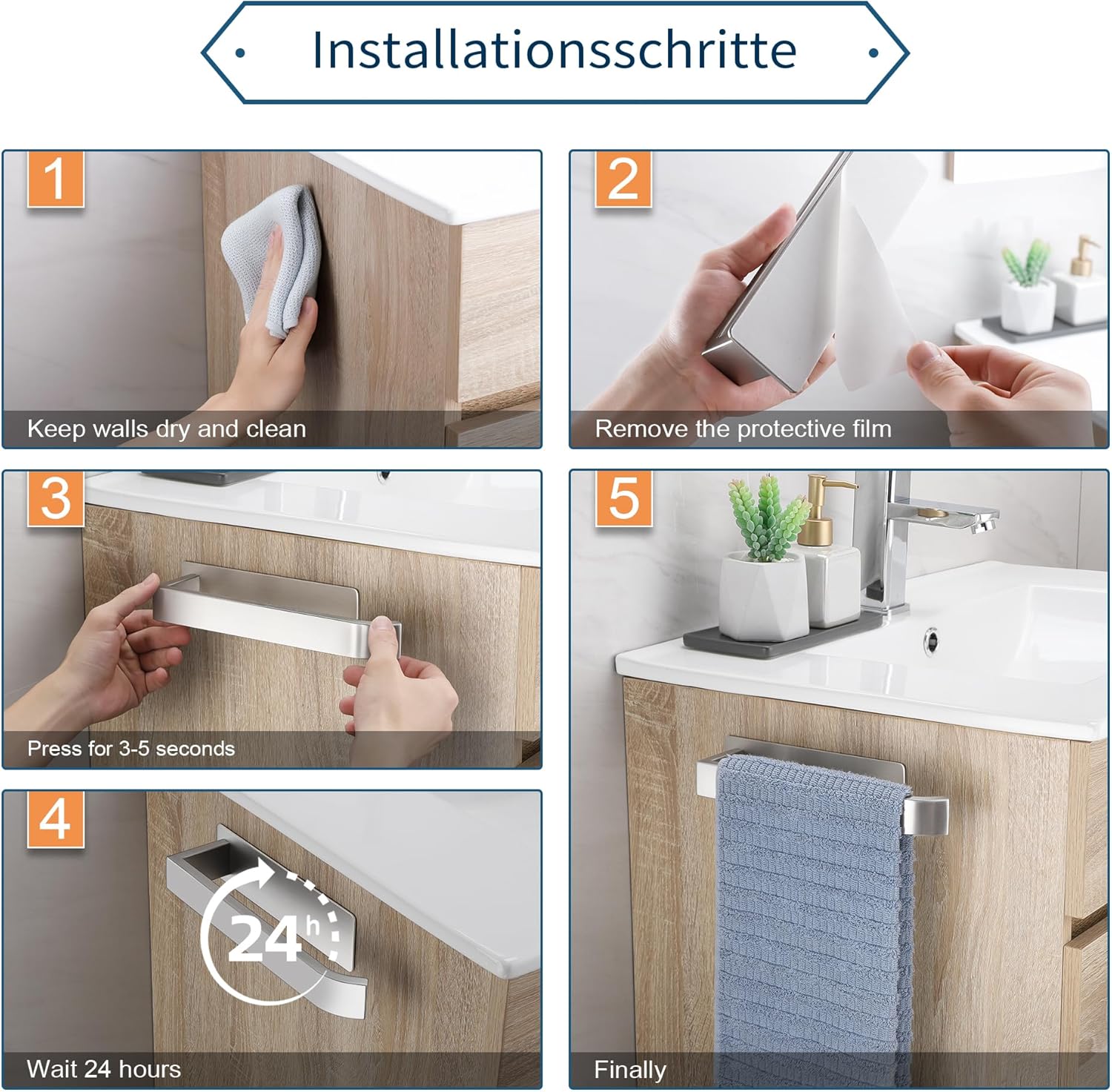 Installationsschritte

1
Keep walls dry and clean

2
Remove the protective film

3
Press for 3-5 seconds

4
24h
Wait 24 hours

5
Finally