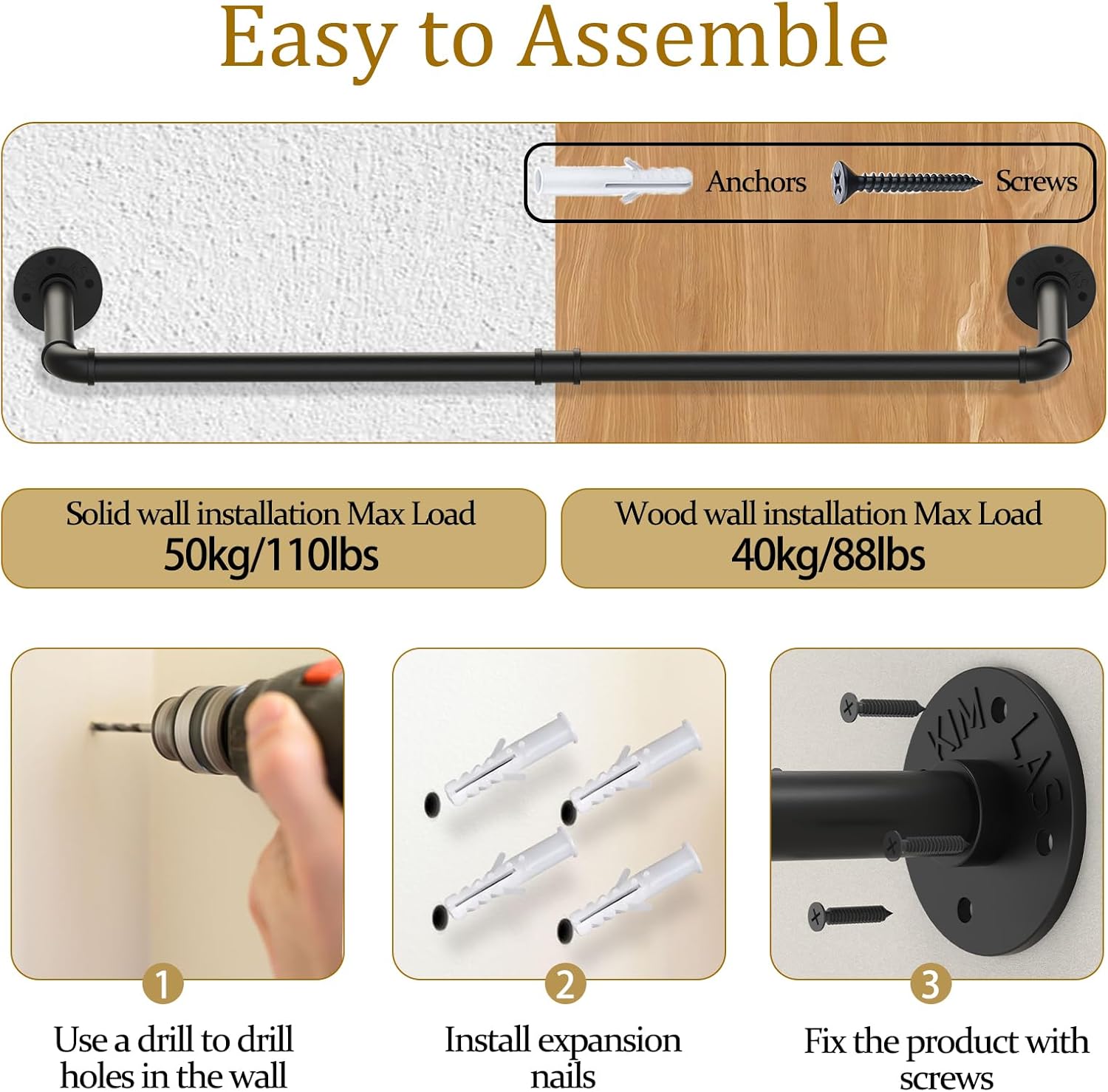 Easy to Assemble

Anchors

Screws

Solid wall installation Max Load
50kg/110lbs

Wood wall installation Max Load
40kg/88lbs

KIM LAS

1

Use a drill to drill holes in the wall

2

Install expansion nails

3

Fix the product with screws