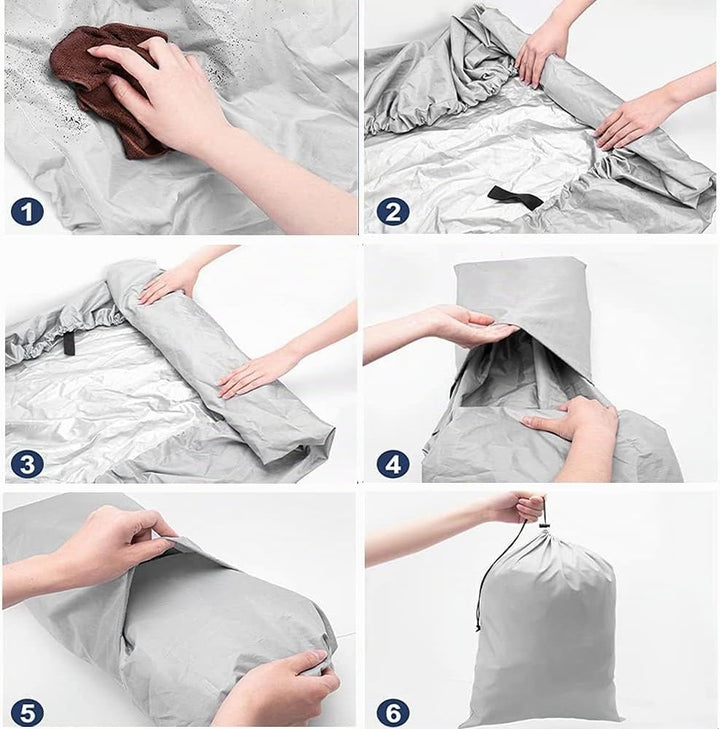 1
2
3
4
5
6