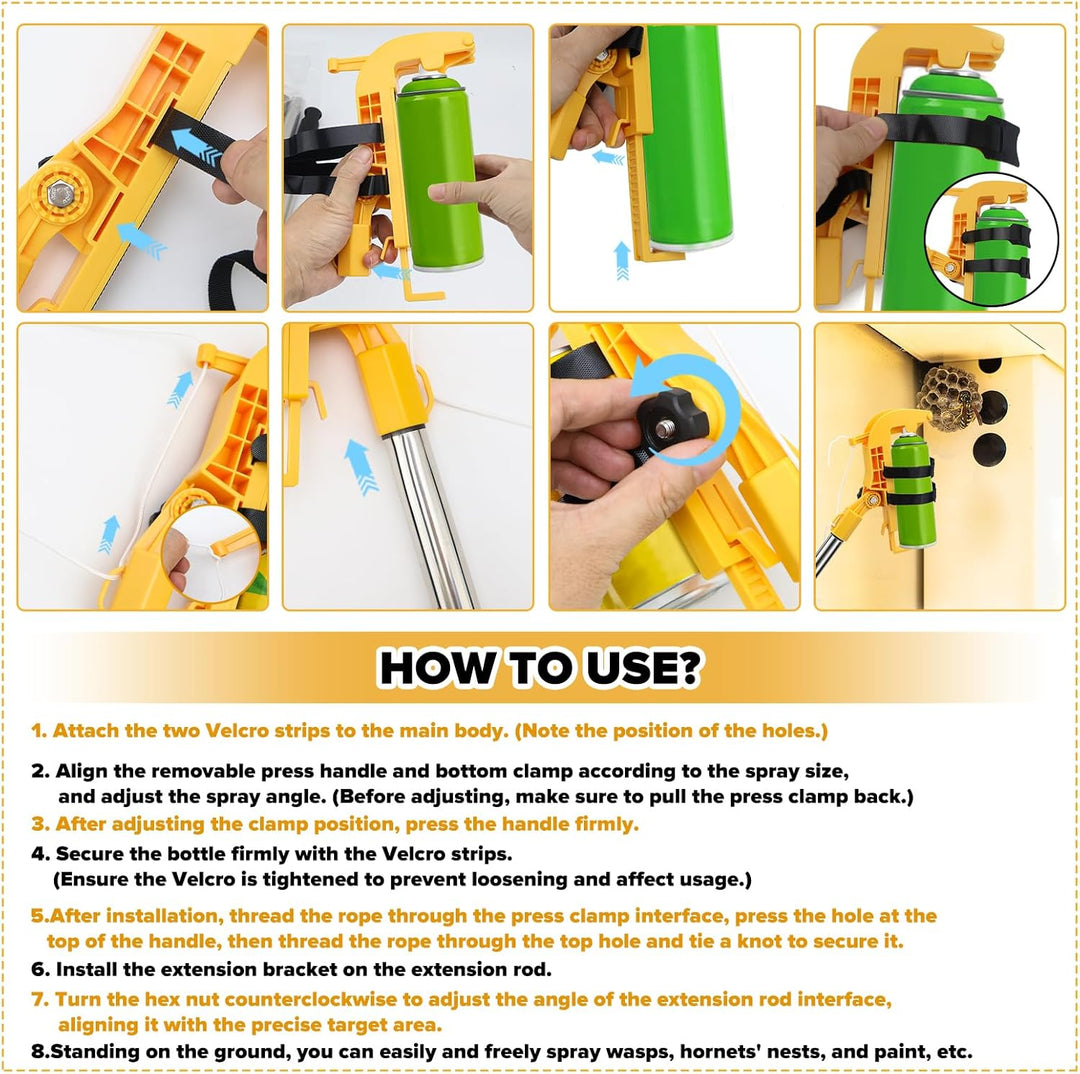 HOW TO USE?

1. Attach the two Velcro strips to the main body. (Note the position of the holes.)

2. Align the removable press handle and bottom clamp according to the spray size, and adjust the spray angle. (Before adjusting, make sure to pull the press clamp back.)

3. After adjusting the clamp position, press the handle firmly.

4. Secure the bottle firmly with the Velcro strips. (Ensure the Velcro is tightened to prevent loosening and affect usage.)

5.After installation, thread the rope through the press clamp interface, press the hole at the top of the handle, then thread the rope through the top hole and tie a knot to secure it.

6. Install the extension bracket on the extension rod.

7. Turn the hex nut counterclockwise to adjust the angle of the extension rod interface, aligning it with the precise target area.

8.Standing on the ground, you can easily and freely spray wasps, hornets' nests, and paint, etc.