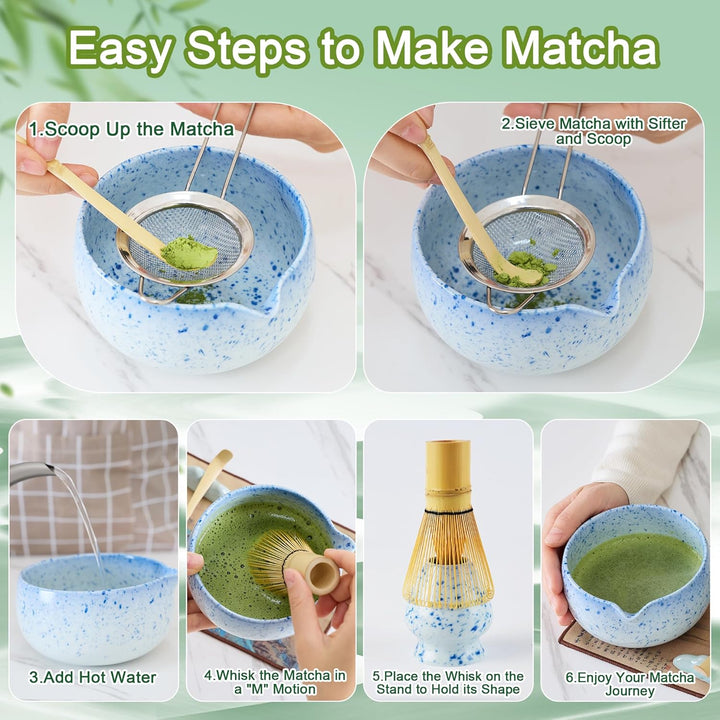 Easy Steps to Make Matcha

1.Scoop Up the Matcha

2.Sieve Matcha with Sifter and Scoop

3.Add Hot Water

4.Whisk the Matcha in a "M" Motion

5.Place the Whisk on the Stand to Hold its Shape

6.Enjoy Your Matcha Journey