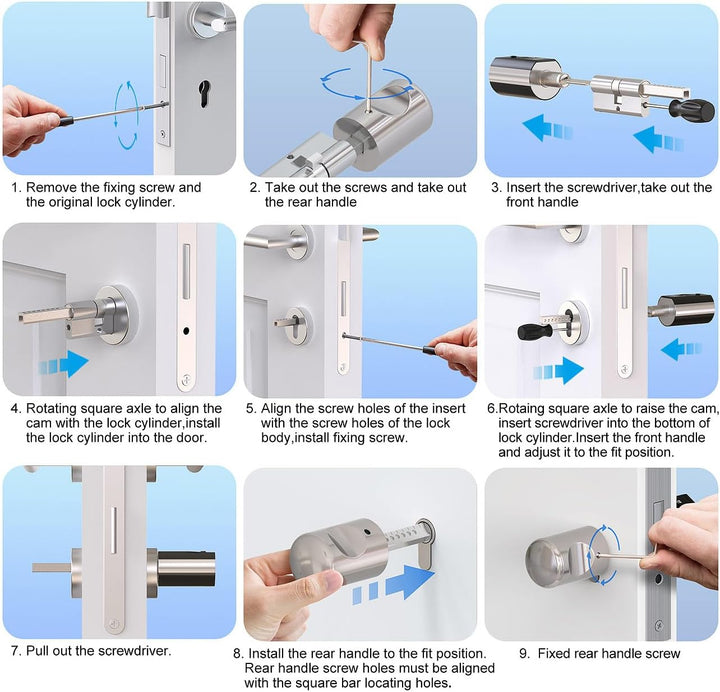 1. Remove the fixing screw and the original lock cylinder.

2. Take out the screws and take out the rear handle

3. Insert the screwdriver,take out the front handle

4. Rotating square axle to align the cam with the lock cylinder,install the lock cylinder into the door.

5. Align the screw holes of the insert with the screw holes of the lock body,install fixing screw.

6.Rotaing square axle to raise the cam, insert screwdriver into the bottom of lock cylinder.Insert the front handle and adjust it to the fit position.

7. Pull out the screwdriver.

8. Install the rear handle to the fit position. Rear handle screw holes must be aligned with the square bar locating holes.

9. Fixed rear handle screw