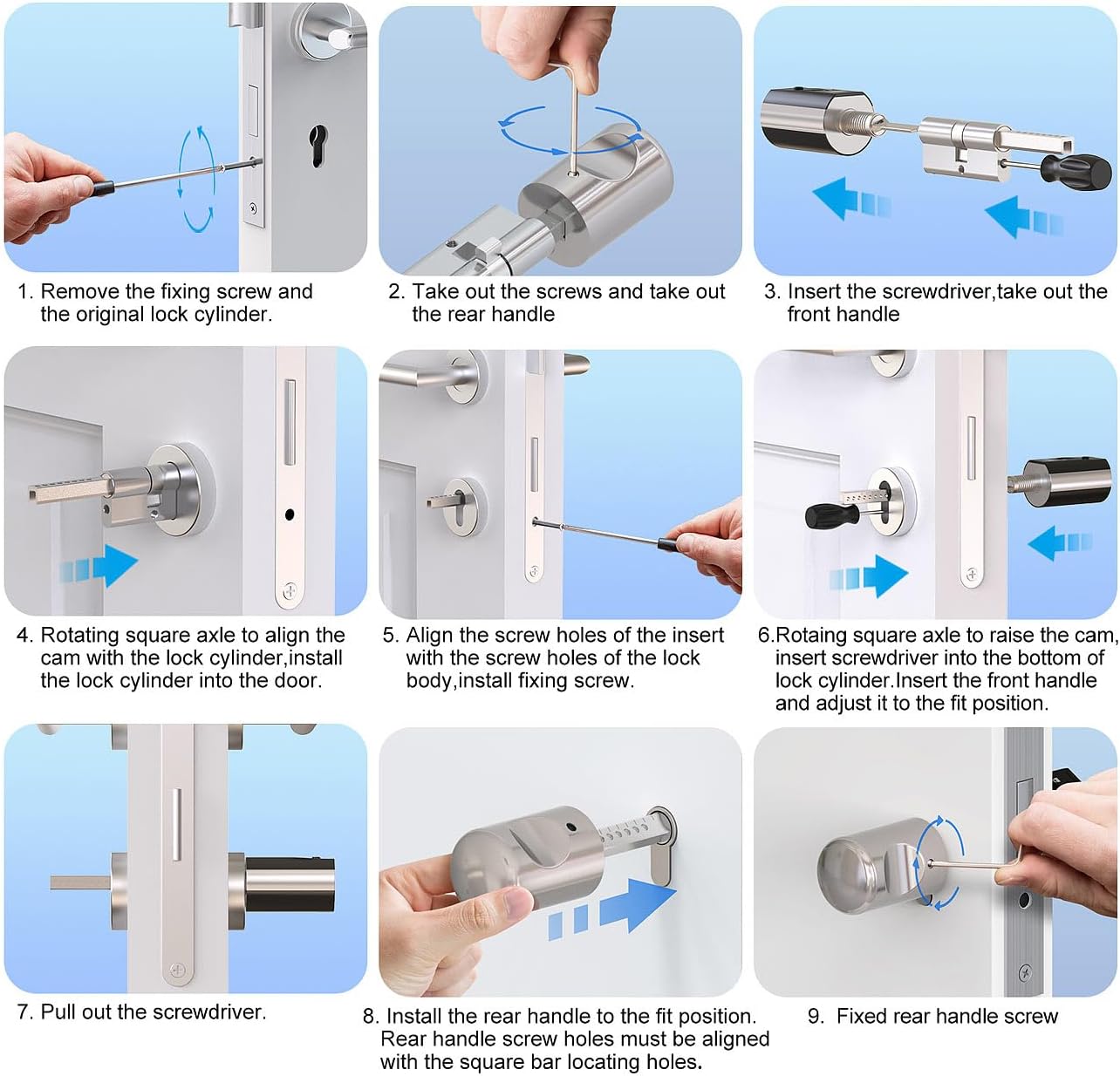 1. Remove the fixing screw and the original lock cylinder.

2. Take out the screws and take out the rear handle

3. Insert the screwdriver,take out the front handle

4. Rotating square axle to align the cam with the lock cylinder,install the lock cylinder into the door.

5. Align the screw holes of the insert with the screw holes of the lock body,install fixing screw.

6.Rotaing square axle to raise the cam, insert screwdriver into the bottom of lock cylinder.Insert the front handle and adjust it to the fit position.

7. Pull out the screwdriver.

8. Install the rear handle to the fit position. Rear handle screw holes must be aligned with the square bar locating holes.

9. Fixed rear handle screw