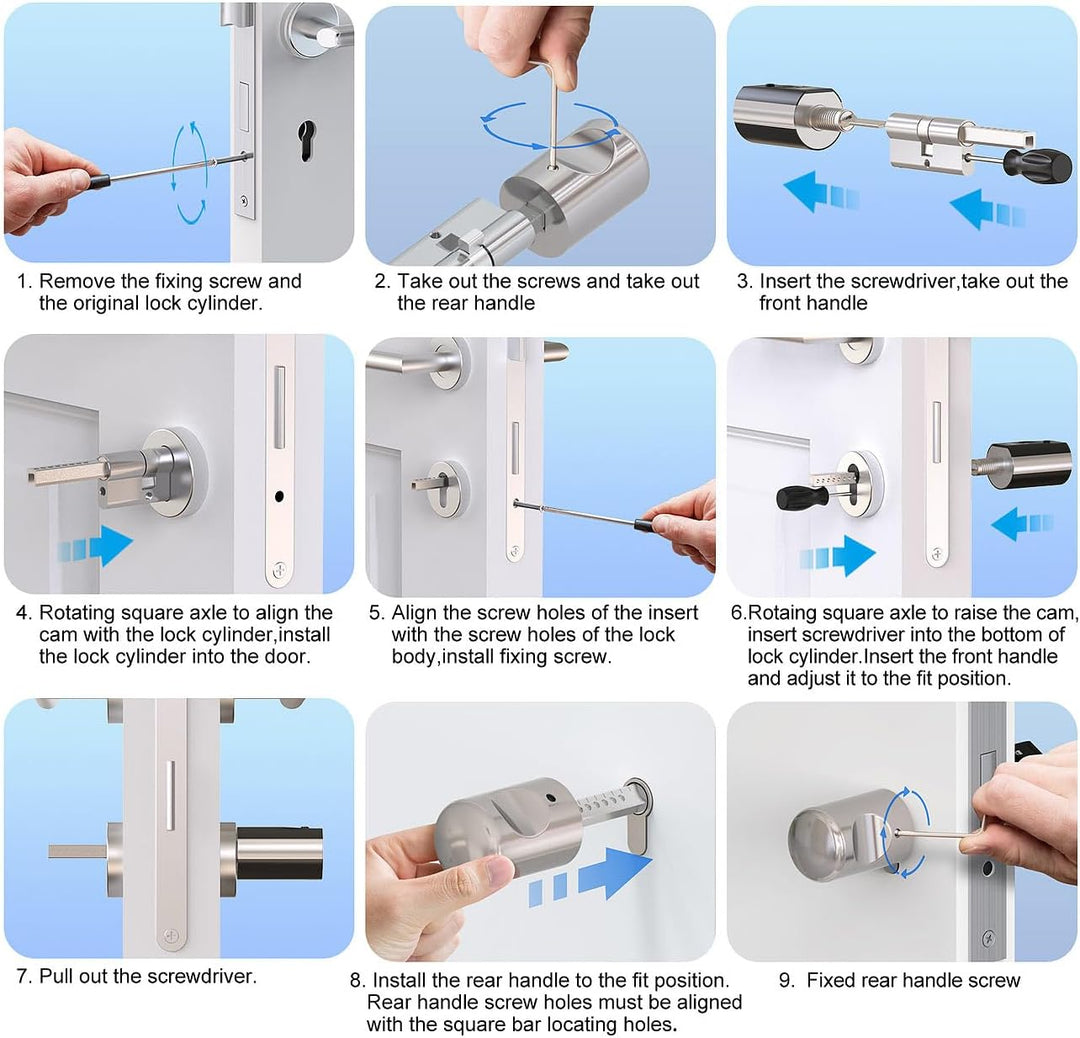 1. Remove the fixing screw and the original lock cylinder.

2. Take out the screws and take out the rear handle

3. Insert the screwdriver,take out the front handle

4. Rotating square axle to align the cam with the lock cylinder,install the lock cylinder into the door.

5. Align the screw holes of the insert with the screw holes of the lock body,install fixing screw.

6.Rotaing square axle to raise the cam, insert screwdriver into the bottom of lock cylinder.Insert the front handle and adjust it to the fit position.

7. Pull out the screwdriver.

8. Install the rear handle to the fit position. Rear handle screw holes must be aligned with the square bar locating holes.

9. Fixed rear handle screw