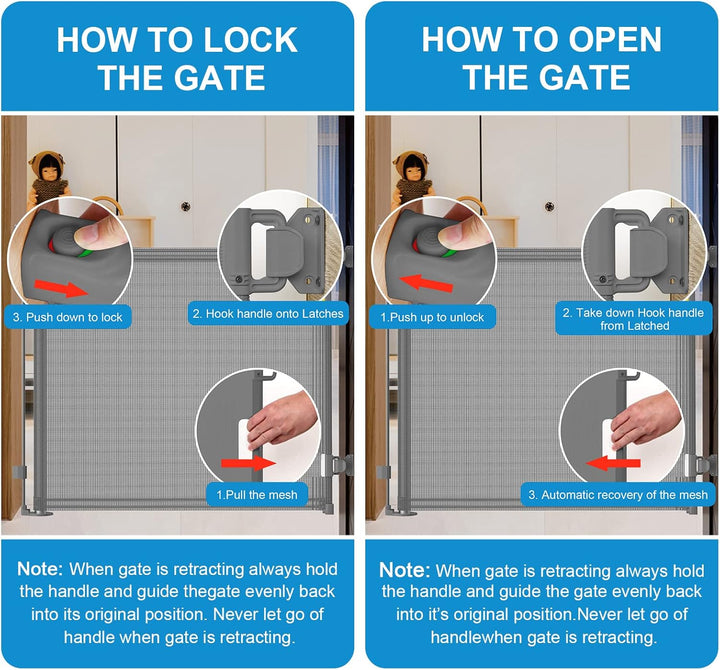 HOW TO LOCK THE GATE

3. Push down to lock

2. Hook handle onto Latches

1.Pull the mesh

Note: When gate is retracting always hold the handle and guide thegate evenly back into its original position. Never let go of handle when gate is retracting.

HOW TO OPEN THE GATE

1.Push up to unlock

2. Take down Hook handle from Latched

3. Automatic recovery of the mesh

Note: When gate is retracting always hold the handle and guide the gate evenly back into it's original position.Never let go of handlewhen gate is retracting.