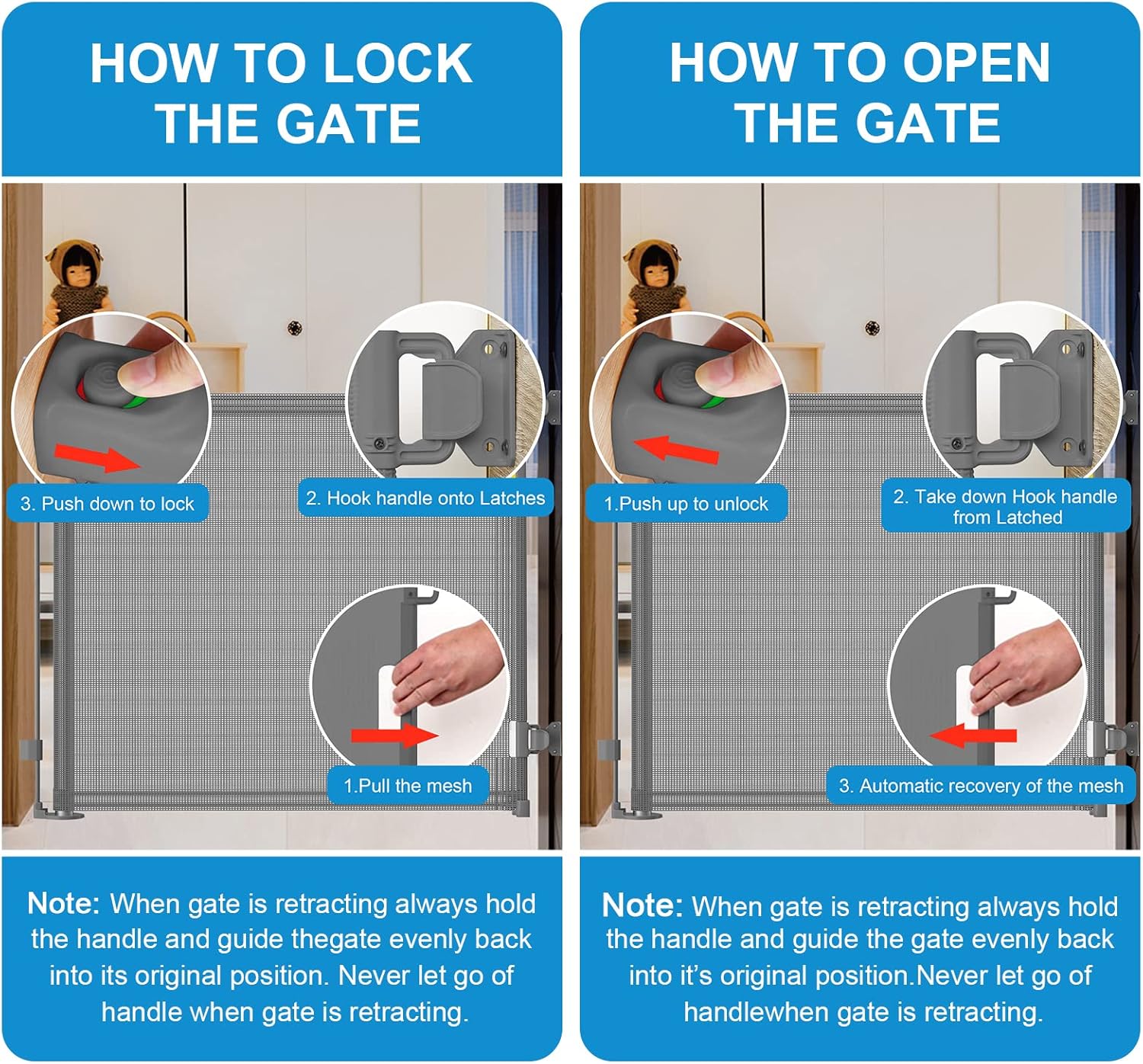 HOW TO LOCK THE GATE

3. Push down to lock

2. Hook handle onto Latches

1.Pull the mesh

Note: When gate is retracting always hold the handle and guide thegate evenly back into its original position. Never let go of handle when gate is retracting.

HOW TO OPEN THE GATE

1.Push up to unlock

2. Take down Hook handle from Latched

3. Automatic recovery of the mesh

Note: When gate is retracting always hold the handle and guide the gate evenly back into it's original position.Never let go of handlewhen gate is retracting.