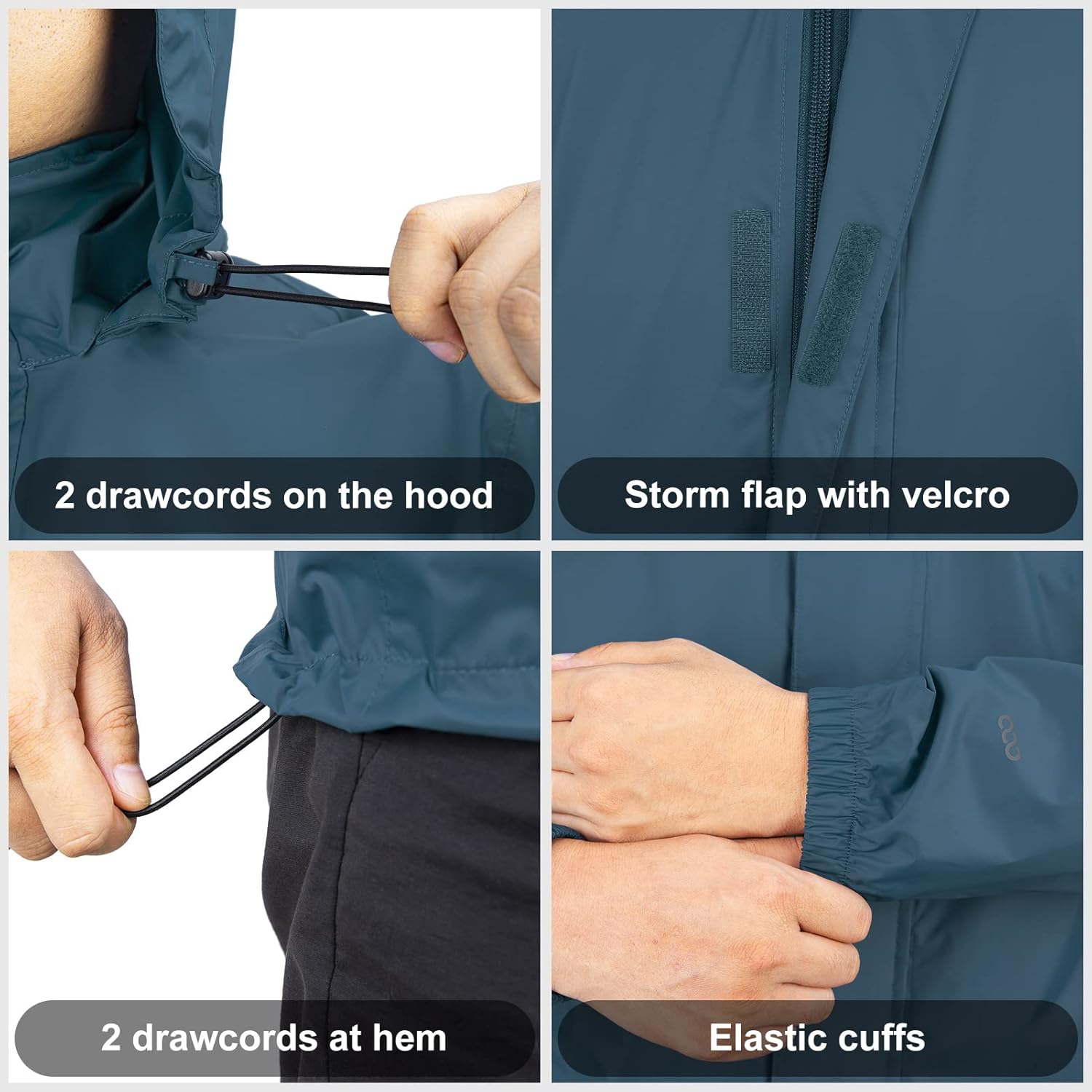 2 drawcords on the hood

Storm flap with velcro

2 drawcords at hem

Elastic cuffs