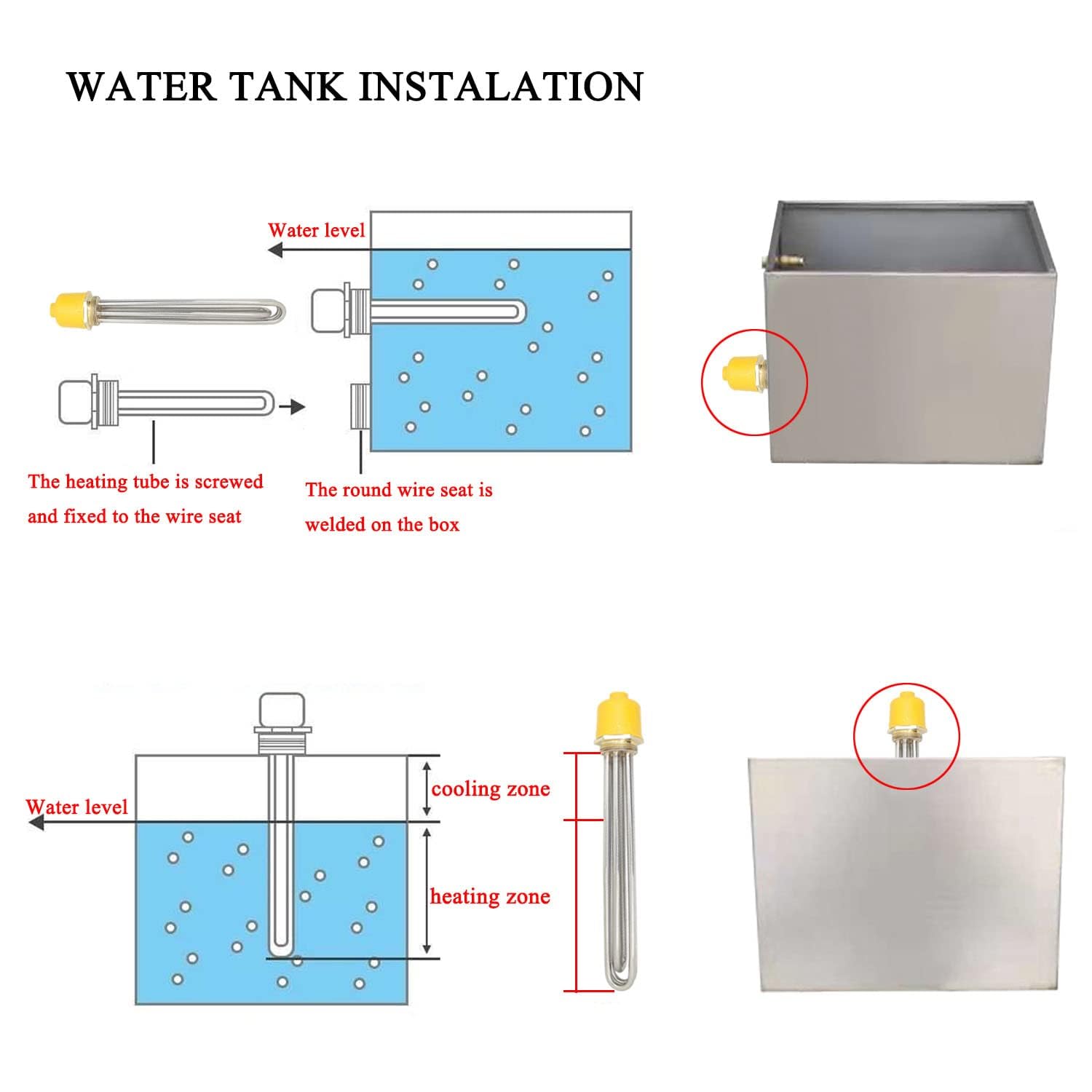 WATER TANK INSTALATION

Water level

The heating tube is screwed and fixed to the wire seat

The round wire seat is welded on the box

Water level

cooling zone

heating zone