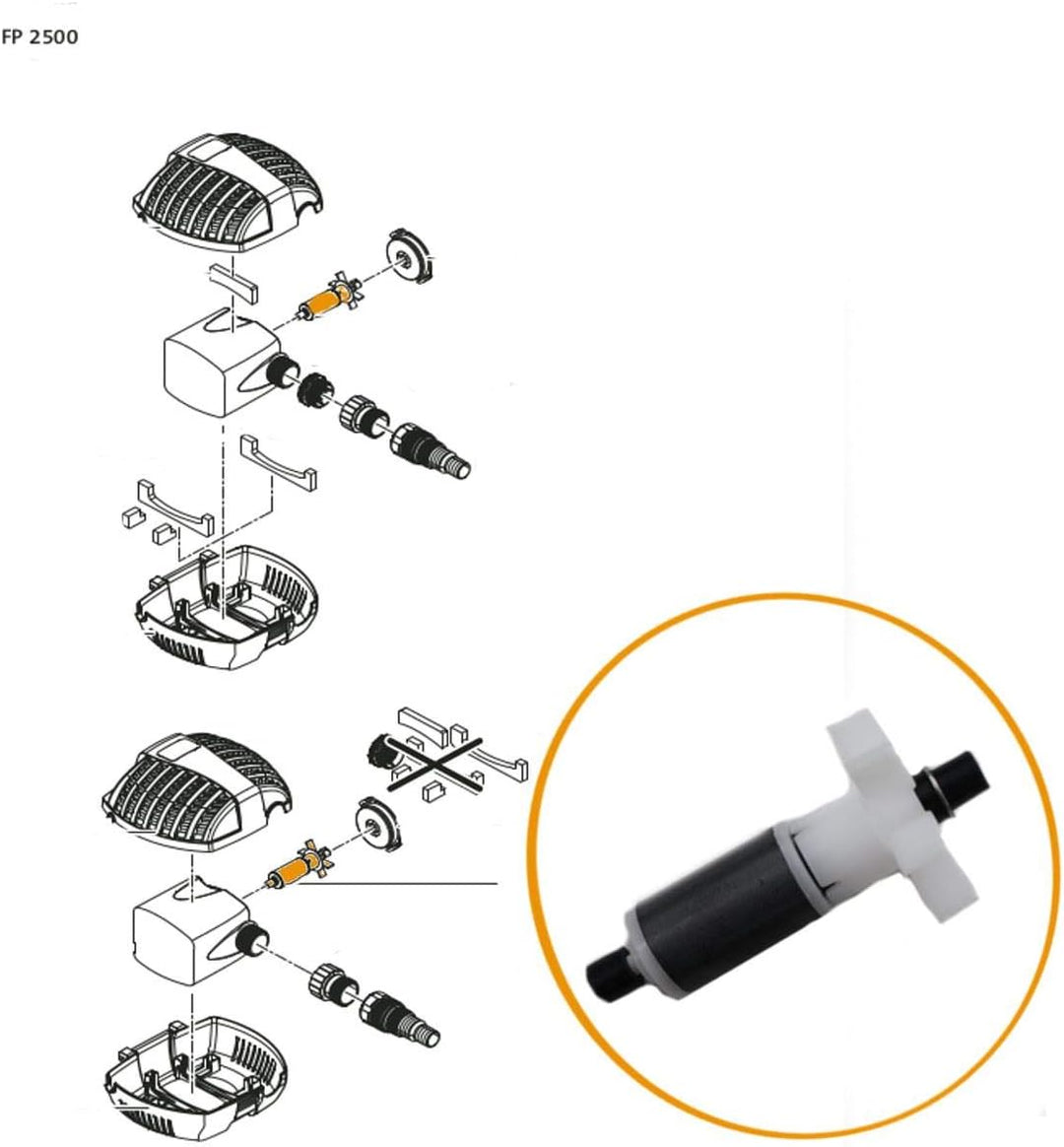 FP 2500