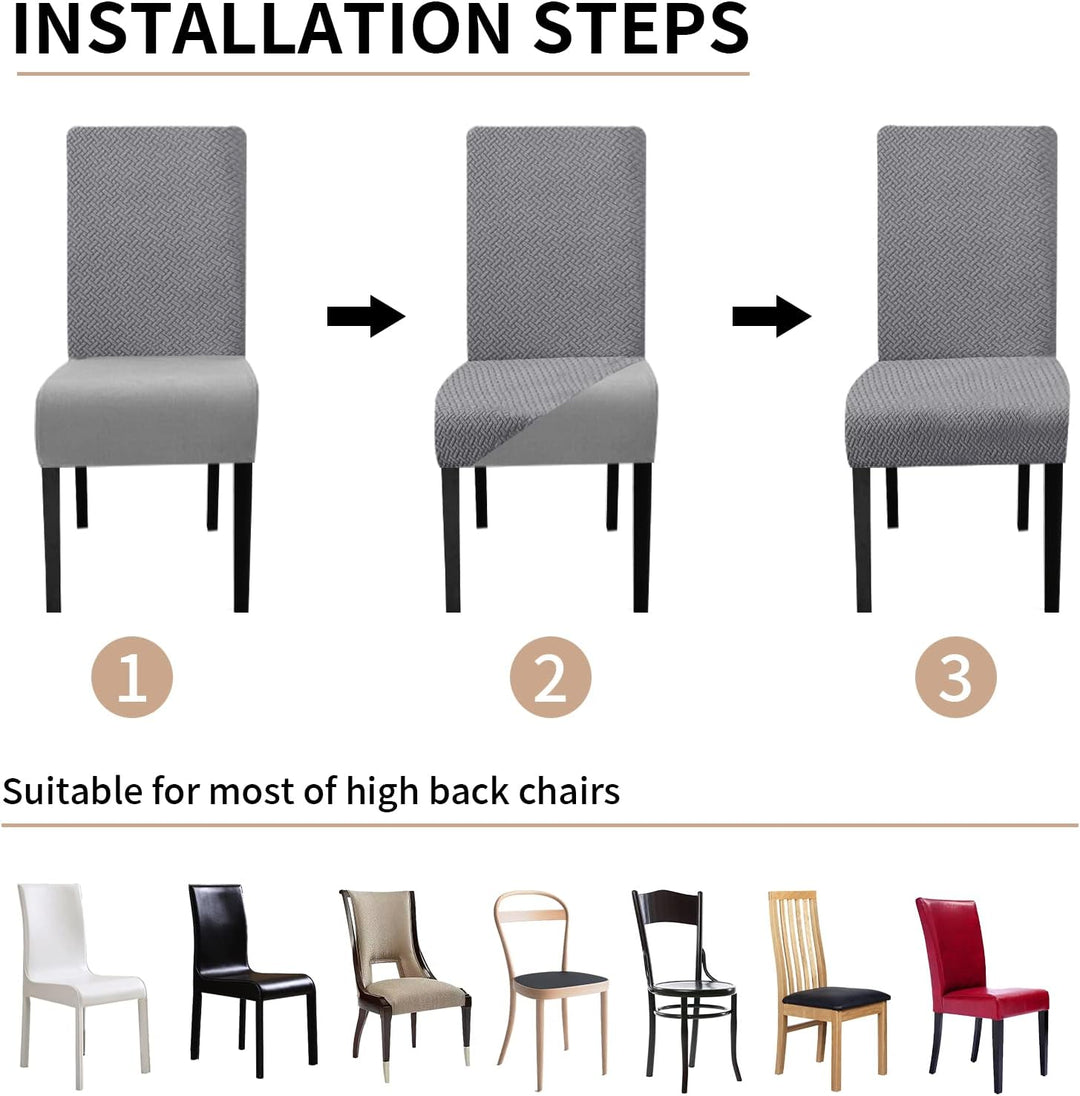 INSTALLATION STEPS

1

2

3

Suitable for most of high back chairs