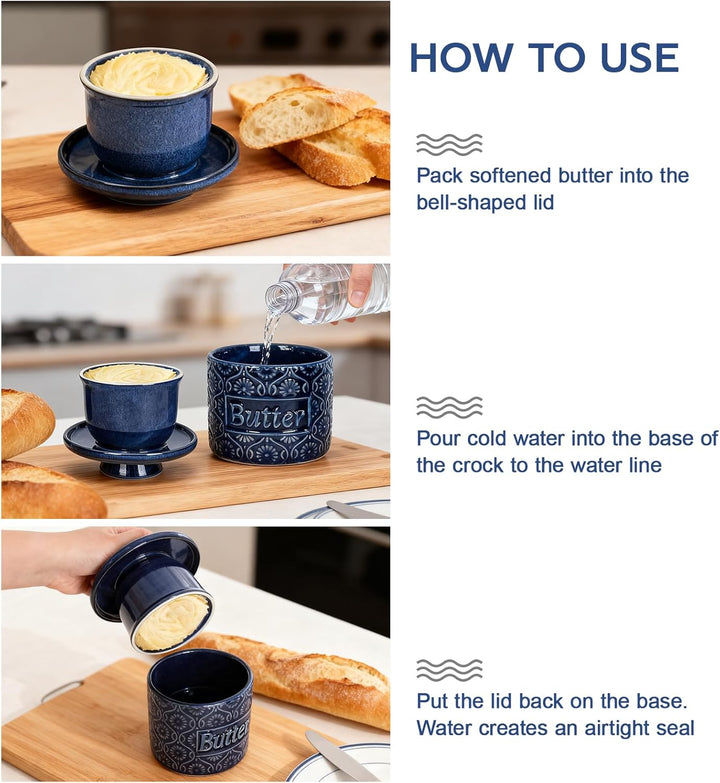 HOW TO USE

Pack softened butter into the bell-shaped lid

Butter

Pour cold water into the base of the crock to the water line

Butter

Put the lid back on the base. Water creates an airtight seal