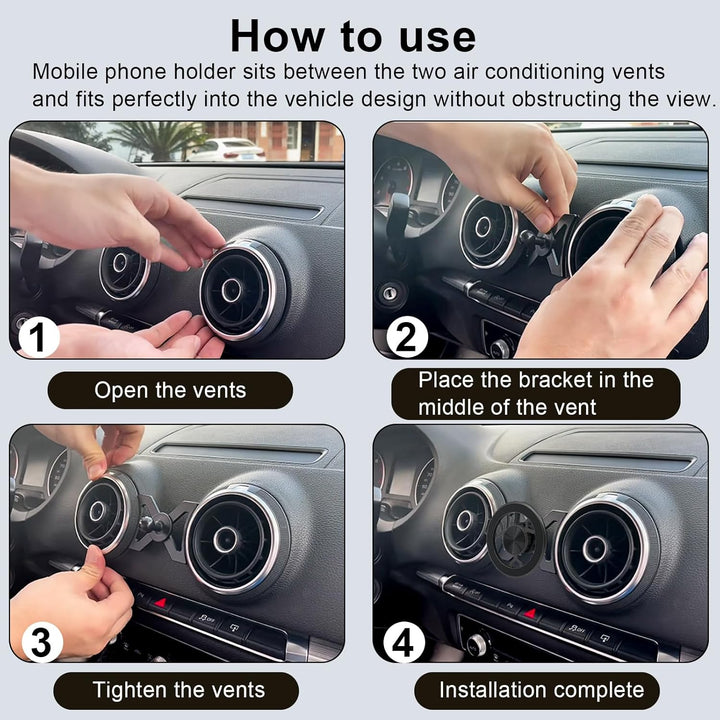 How to use

Mobile phone holder sits between the two air conditioning vents and fits perfectly into the vehicle design without obstructing the view.

1

Open the vents

2

Place the bracket in the middle of the vent

3

Tighten the vents

4

Installation complete