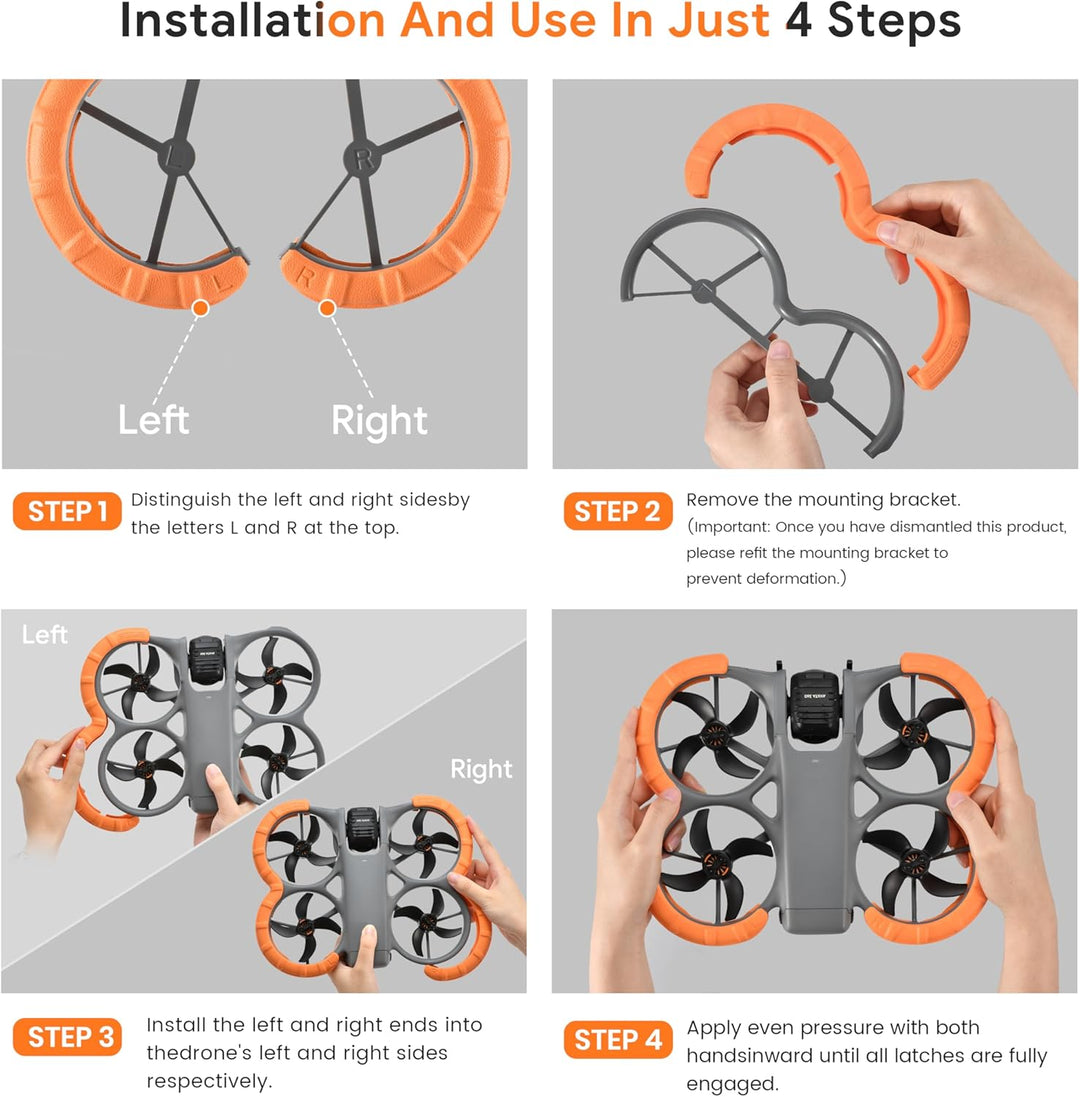 Installation And Use In Just 4 Steps

L R L R

Left Right

STEP 1 Distinguish the left and right sidesby the letters L and R at the top.

STEP 2 Remove the mounting bracket.
(Important: Once you have dismantled this product, please refit the mounting bracket to prevent deformation.)

Left

Right

STEP 3 Install the left and right ends into thedrone's left and right sides respectively.

STEP 4 Apply even pressure with both handsinward until all latches are fully engaged.