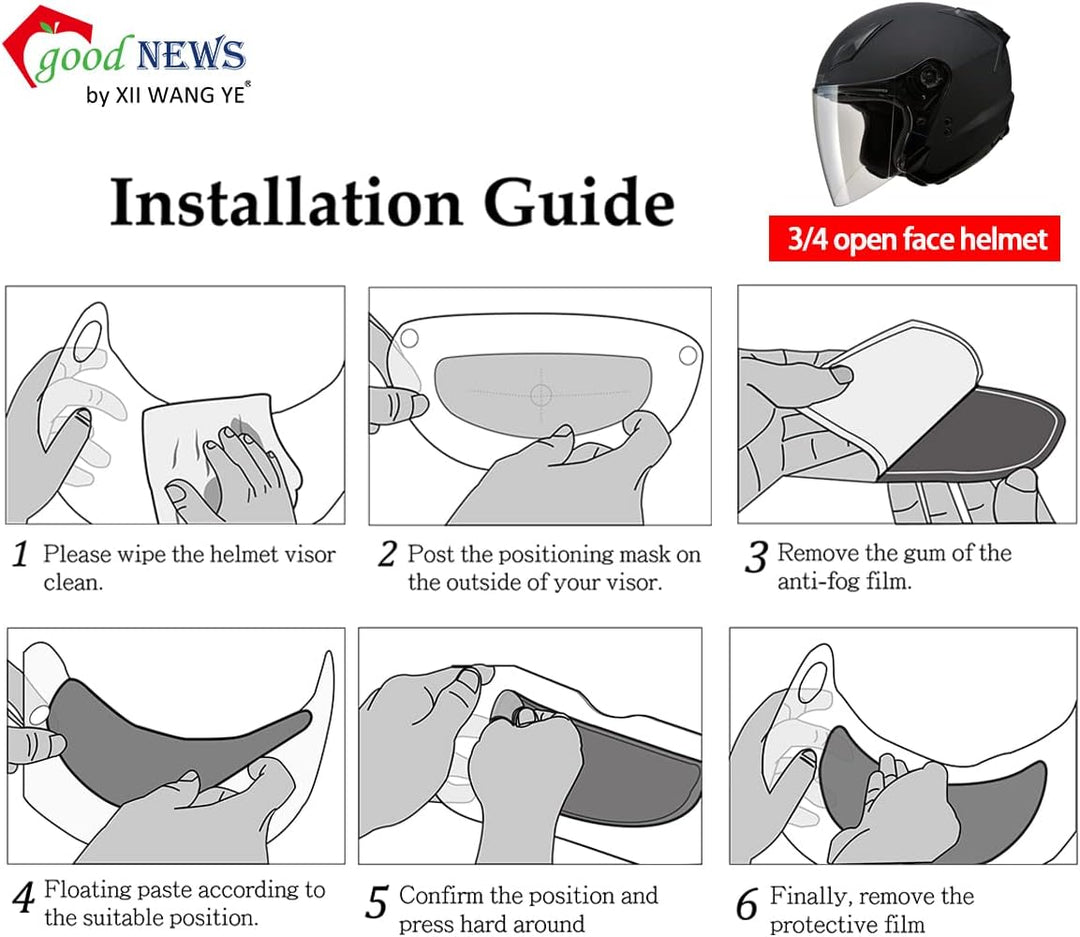 good NEWS
by XII WANG YE®

Installation Guide

3/4 open face helmet

1 Please wipe the helmet visor clean.

2 Post the positioning mask on the outside of your visor.

3 Remove the gum of the anti-fog film.

4 Floating paste according to the suitable position.

5 Confirm the position and press hard around

6 Finally, remove the protective film