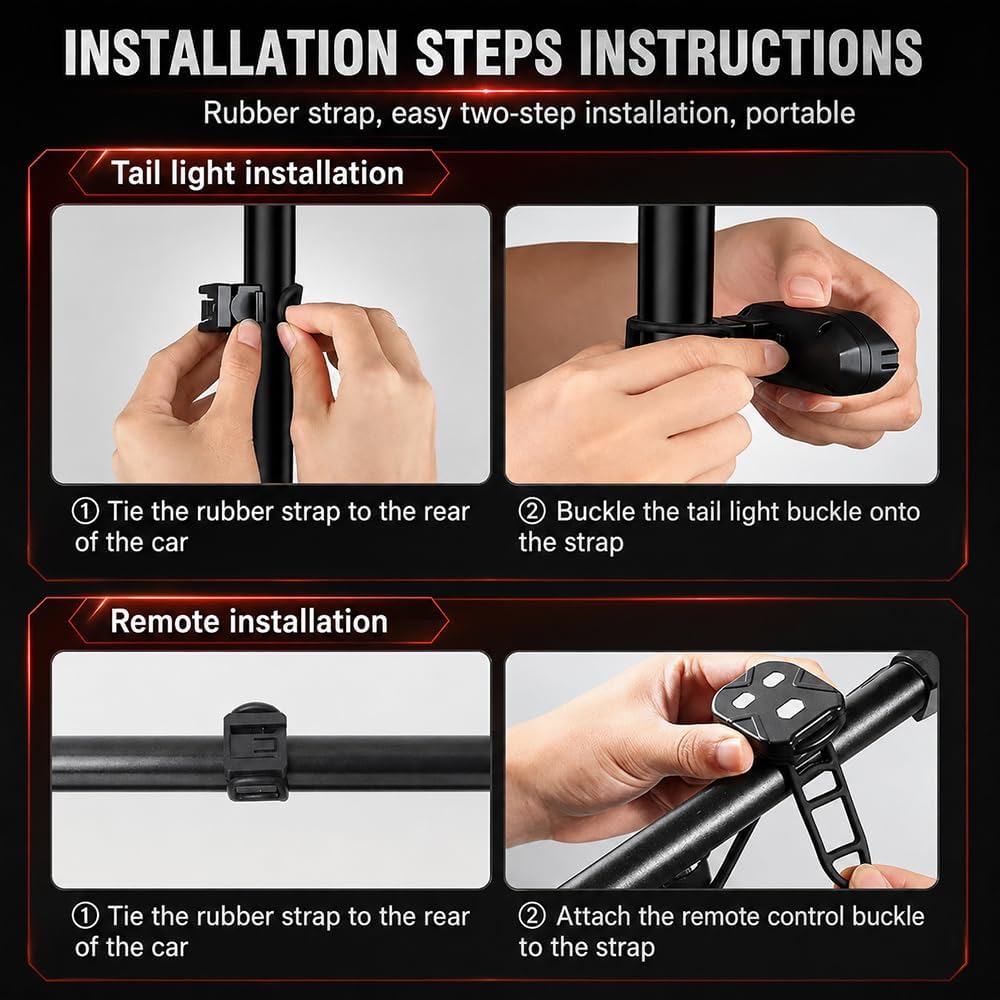 INSTALLATION STEPS INSTRUCTIONS

Rubber strap, easy two-step installation, portable

Tail light installation

① Tie the rubber strap to the rear of the car

② Buckle the tail light buckle onto the strap

Remote installation

① Tie the rubber strap to the rear of the car

② Attach the remote control buckle to the strap