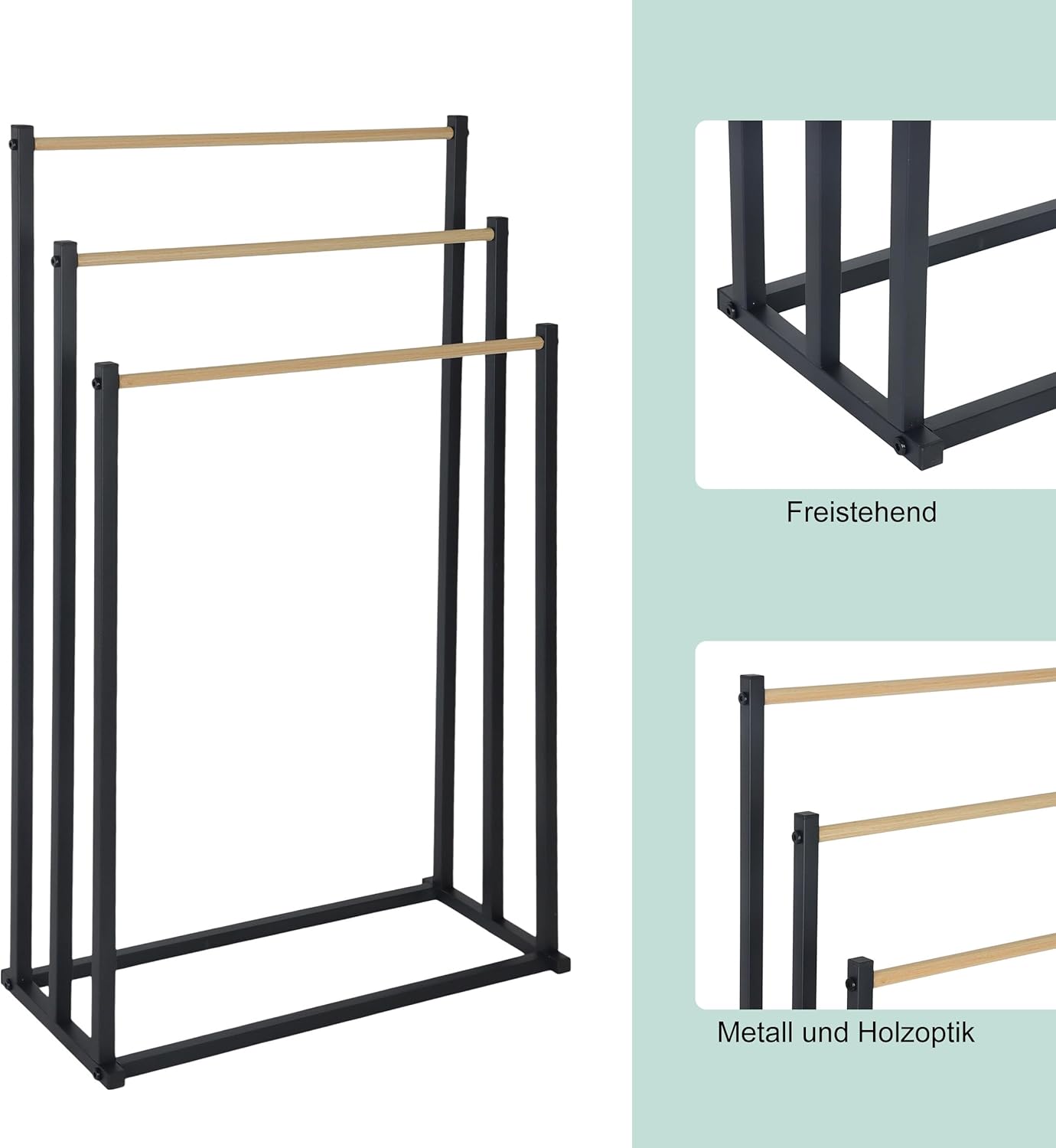 Freistehend

Metall und Holzoptik