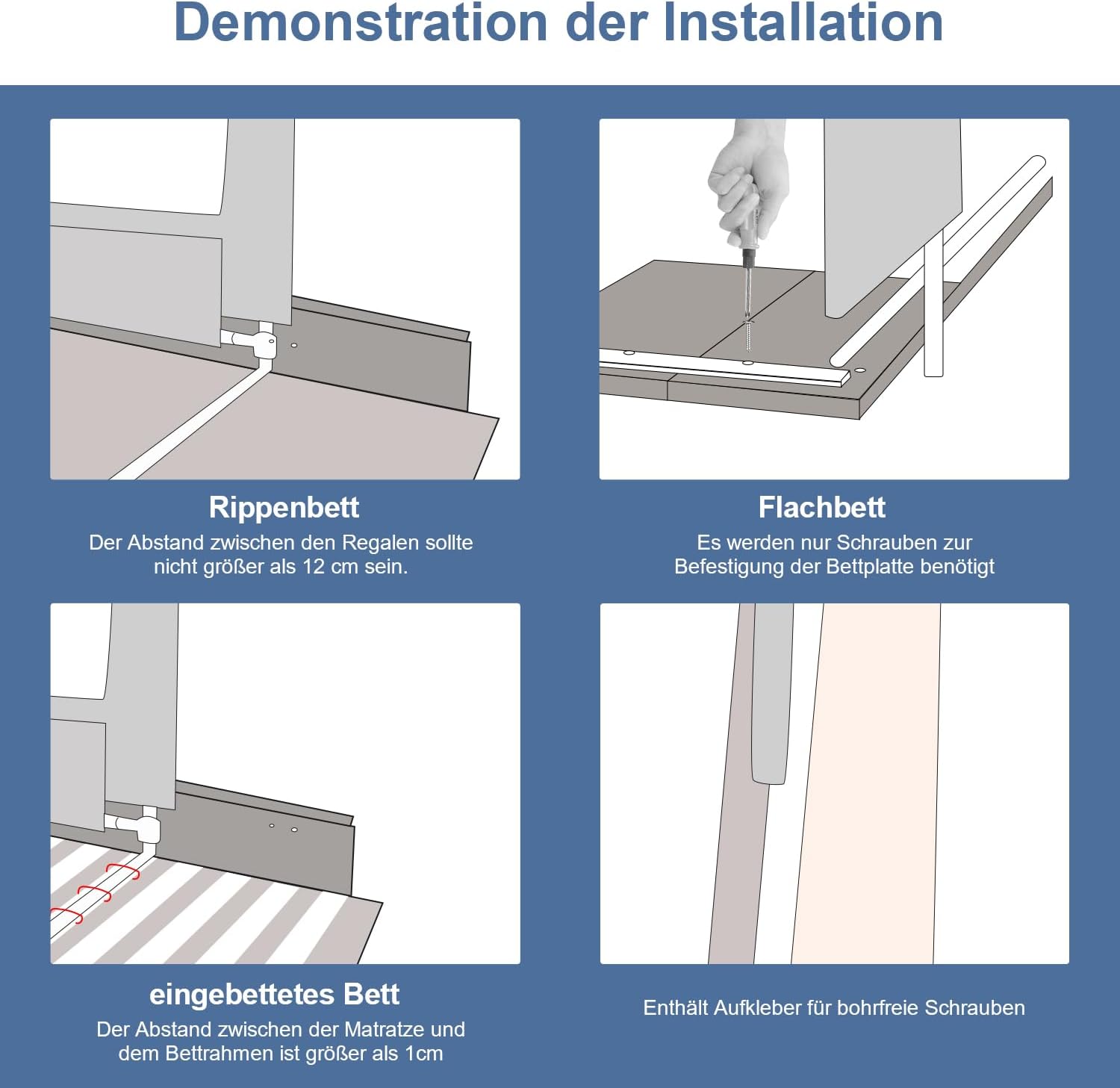 Demonstration der Installation

Rippenbett
Der Abstand zwischen den Regalen sollte nicht größer als 12 cm sein.

Flachbett
Es werden nur Schrauben zur Befestigung der Bettplatte benötigt

eingebettetes Bett
Der Abstand zwischen der Matratze und dem Bettrahmen ist größer als 1cm

Enthält Aufkleber für bohrfreie Schrauben