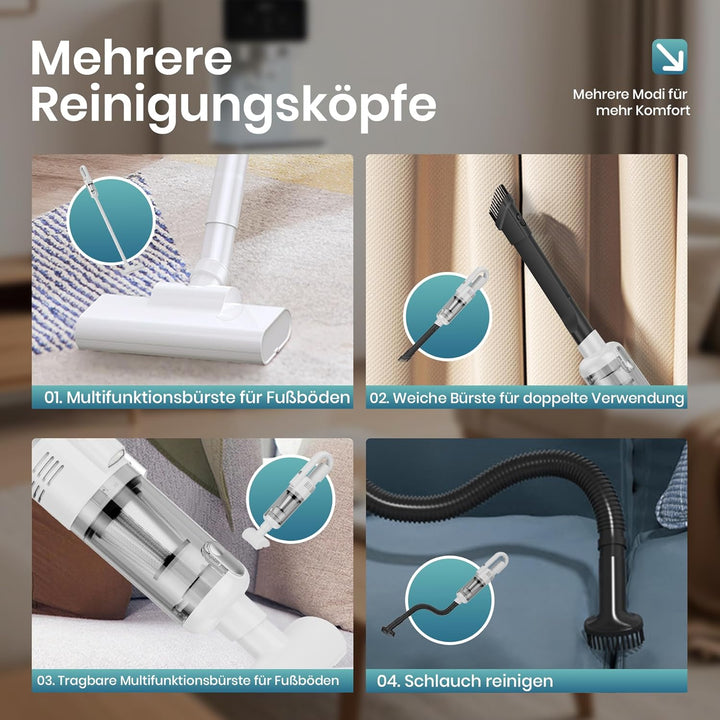 Mehrere Reinigungsköpfe

Mehrere Modi für mehr Komfort

01. Multifunktionsbürste für Fußböden

02. Weiche Bürste für doppelte Verwendung

03. Tragbare Multifunktionsbürste für Fußböden

04. Schlauch reinigen