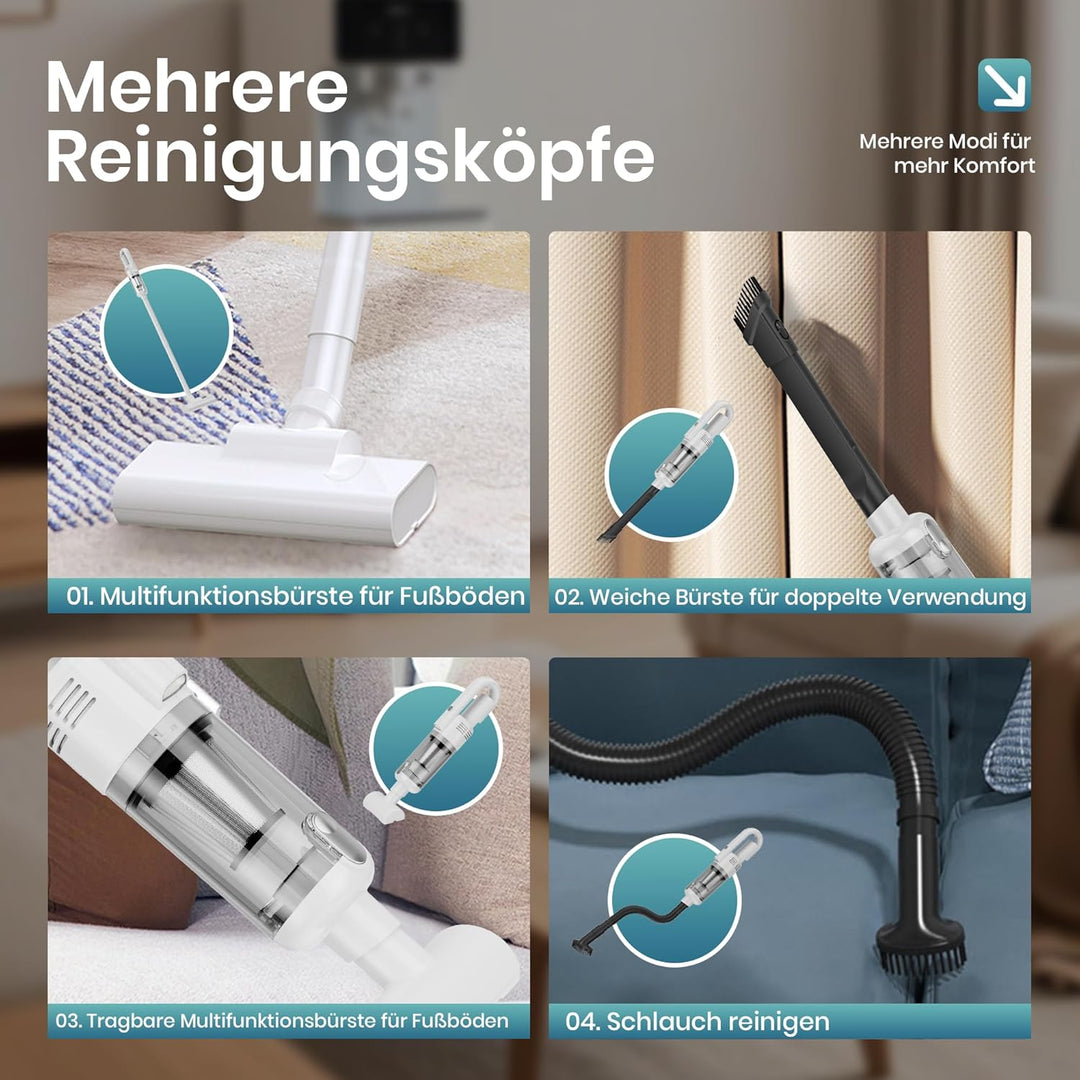 Mehrere Reinigungsköpfe

Mehrere Modi für mehr Komfort

01. Multifunktionsbürste für Fußböden

02. Weiche Bürste für doppelte Verwendung

03. Tragbare Multifunktionsbürste für Fußböden

04. Schlauch reinigen