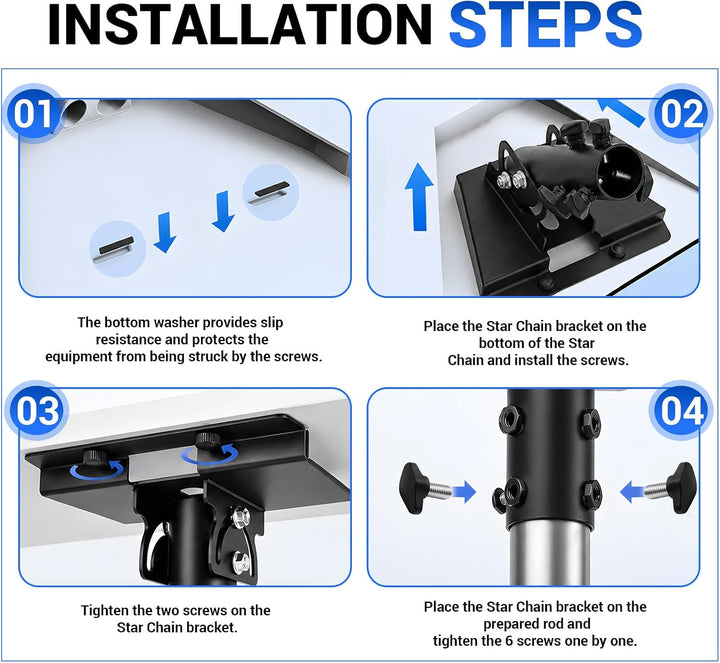 INSTALLATION STEPS

01

The bottom washer provides slip resistance and protects the equipment from being struck by the screws.

02

Place the Star Chain bracket on the bottom of the Star Chain and install the screws.

03

Tighten the two screws on the Star Chain bracket.

04

Place the Star Chain bracket on the prepared rod and tighten the 6 screws one by one.