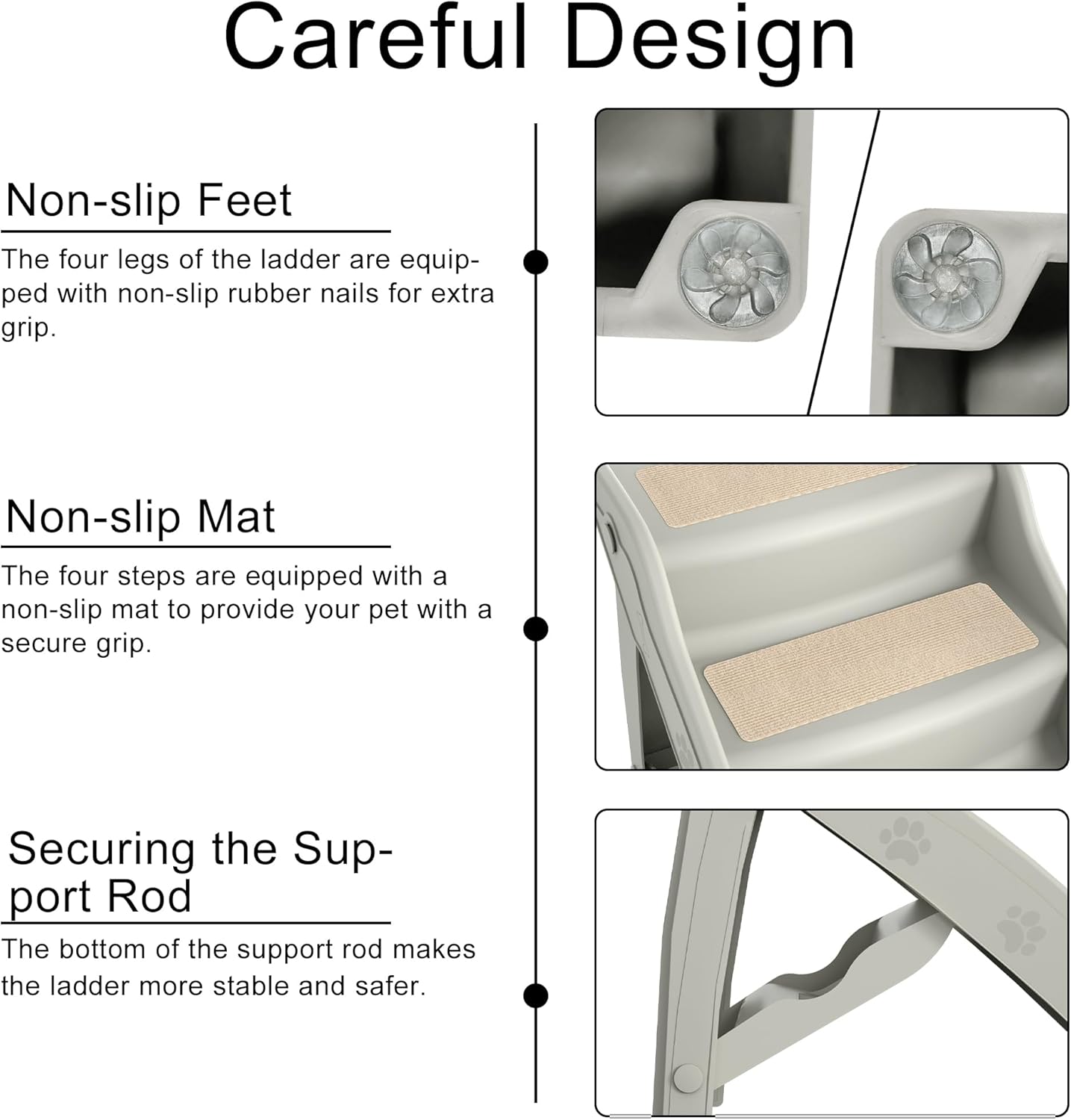 Careful Design

Non-slip Feet

The four legs of the ladder are equipped with non-slip rubber nails for extra grip.

Non-slip Mat

The four steps are equipped with a non-slip mat to provide your pet with a secure grip.

Securing the Support Rod

The bottom of the support rod makes the ladder more stable and safer.