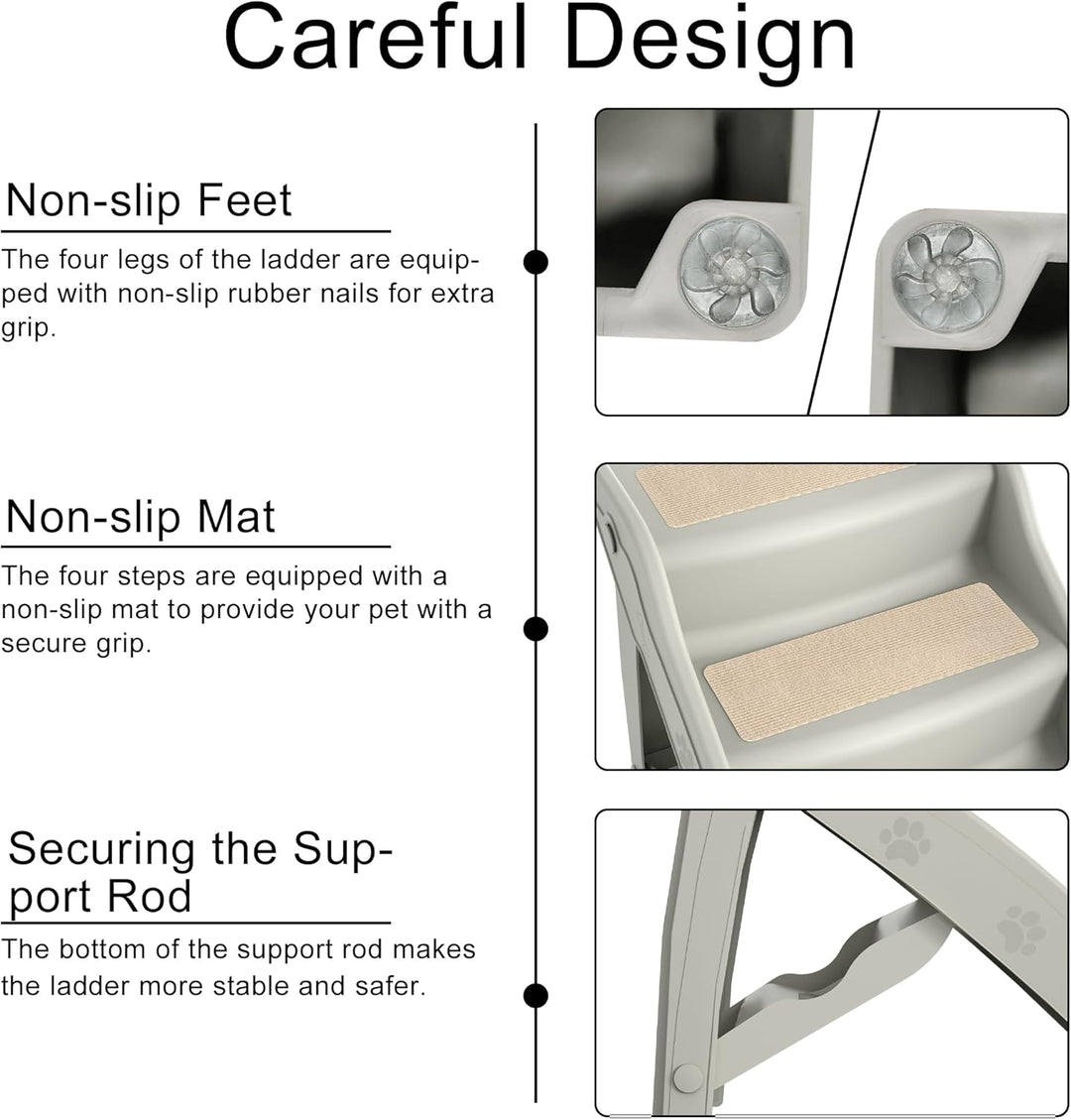 Careful Design

Non-slip Feet

The four legs of the ladder are equipped with non-slip rubber nails for extra grip.

Non-slip Mat

The four steps are equipped with a non-slip mat to provide your pet with a secure grip.

Securing the Support Rod

The bottom of the support rod makes the ladder more stable and safer.