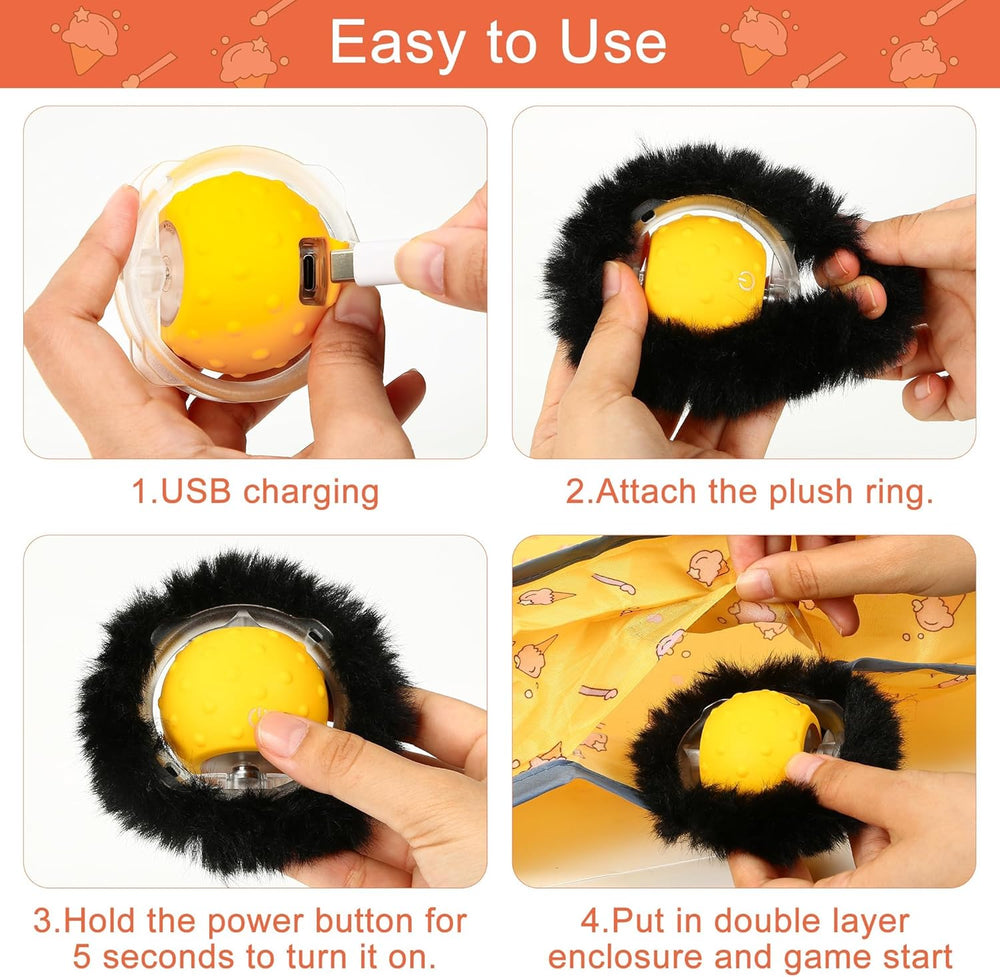 Easy to Use

1.USB charging

2.Attach the plush ring.

3.Hold the power button for 5 seconds to turn it on.

4.Put in double layer enclosure and game start