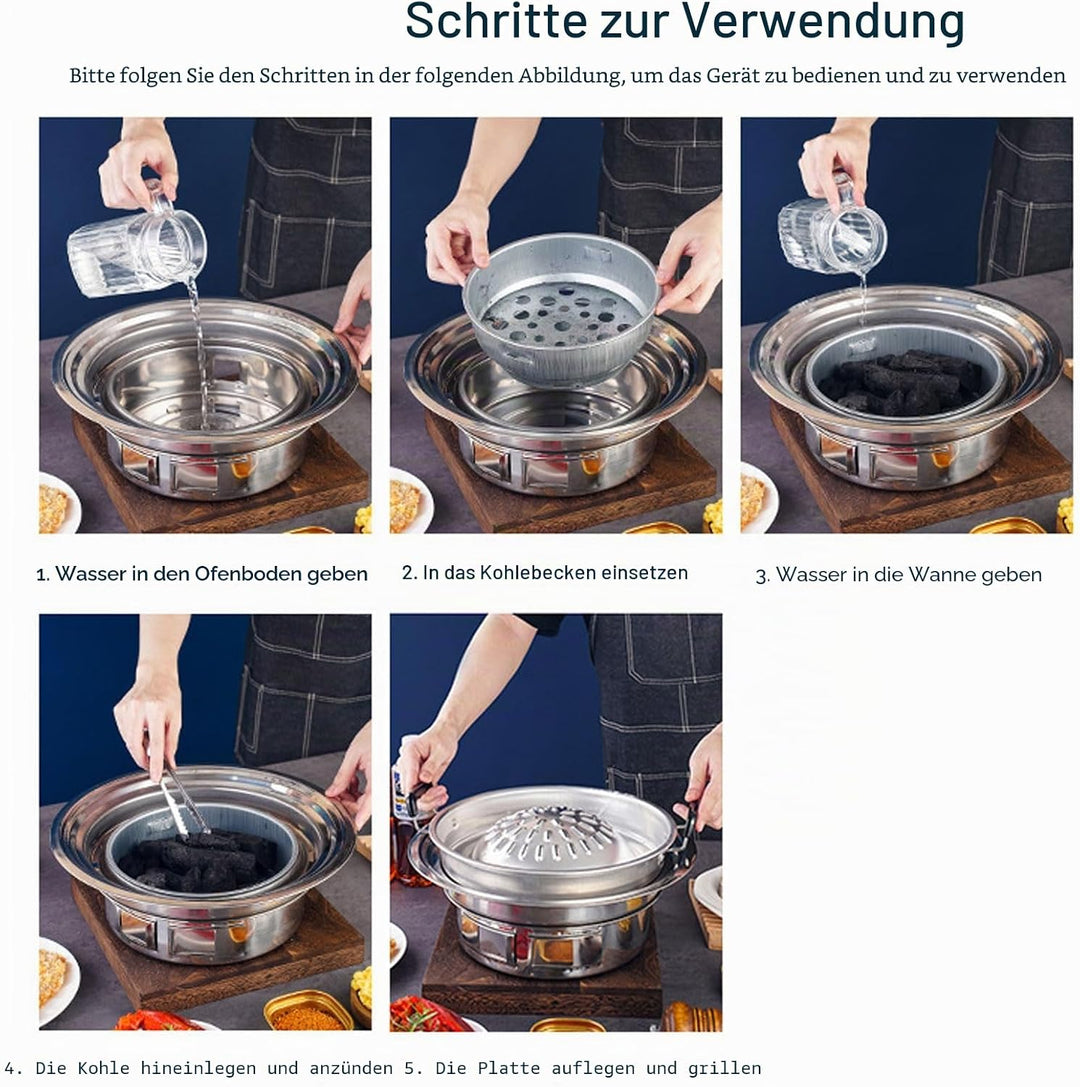 Schritte zur Verwendung

Bitte folgen Sie den Schritten in der folgenden Abbildung, um das Gerät zu bedienen und zu verwenden

1. Wasser in den Ofenboden geben

2. In das Kohlebecken einsetzen

3. Wasser in die Wanne geben

4. Die Kohle hineinlegen und anzünden 5. Die Platte auflegen und grillen