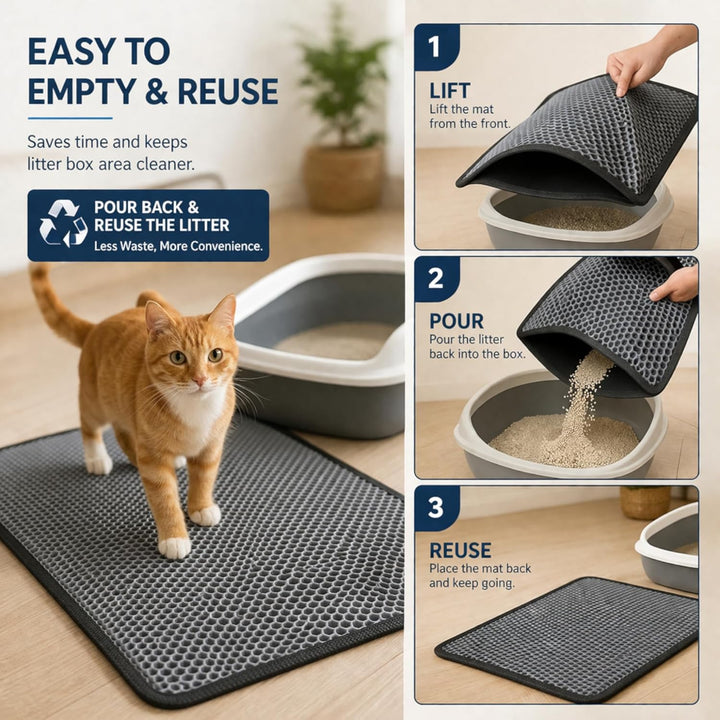 EASY TO EMPTY & REUSE

Saves time and keeps litter box area cleaner.

POUR BACK & REUSE THE LITTER
Less Waste, More Convenience.

1
LIFT
Lift the mat from the front.

2
POUR
Pour the litter back into the box.

3
REUSE
Place the mat back and keep going.