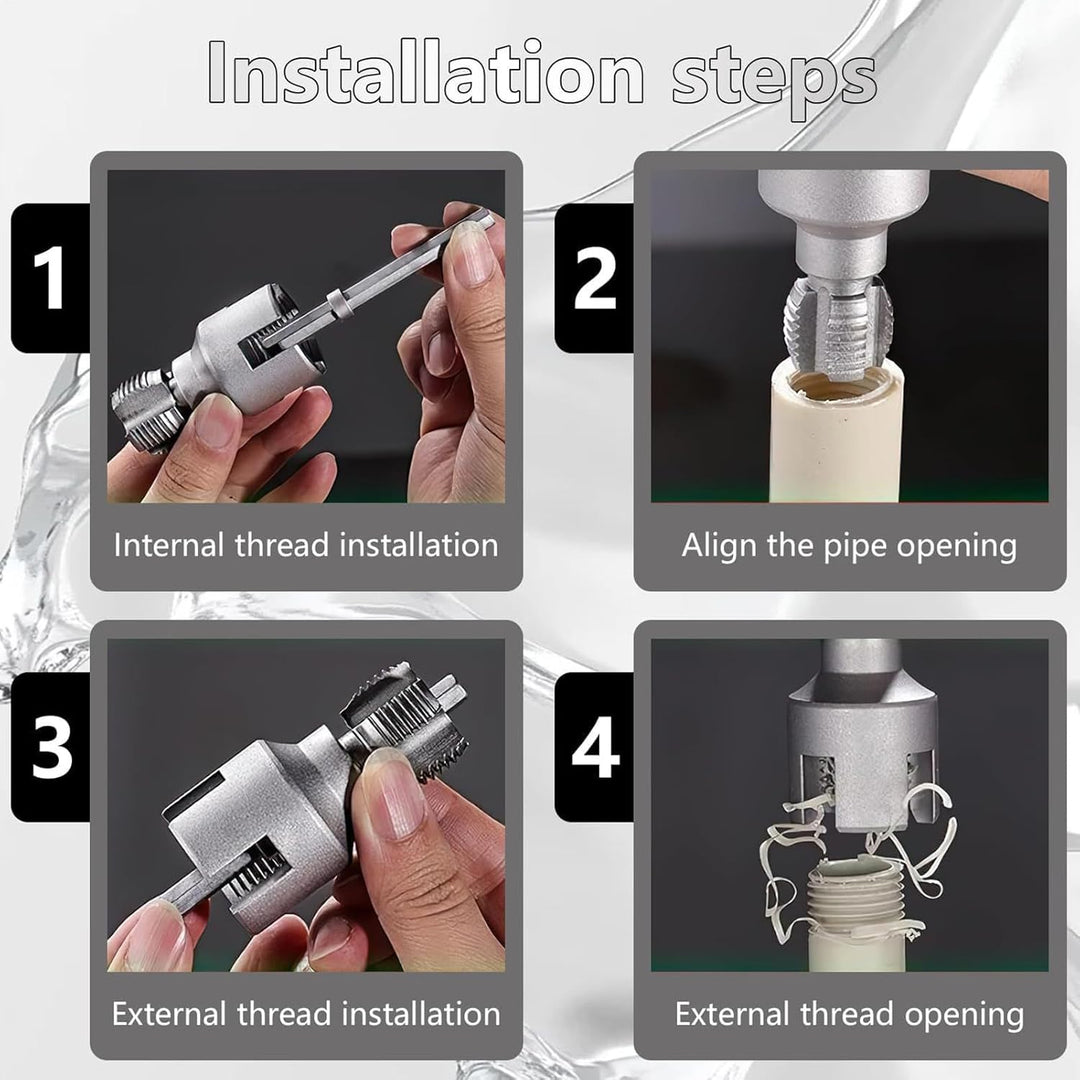 Installation steps

1

Internal thread installation

2

Align the pipe opening

3

External thread installation

4

External thread opening